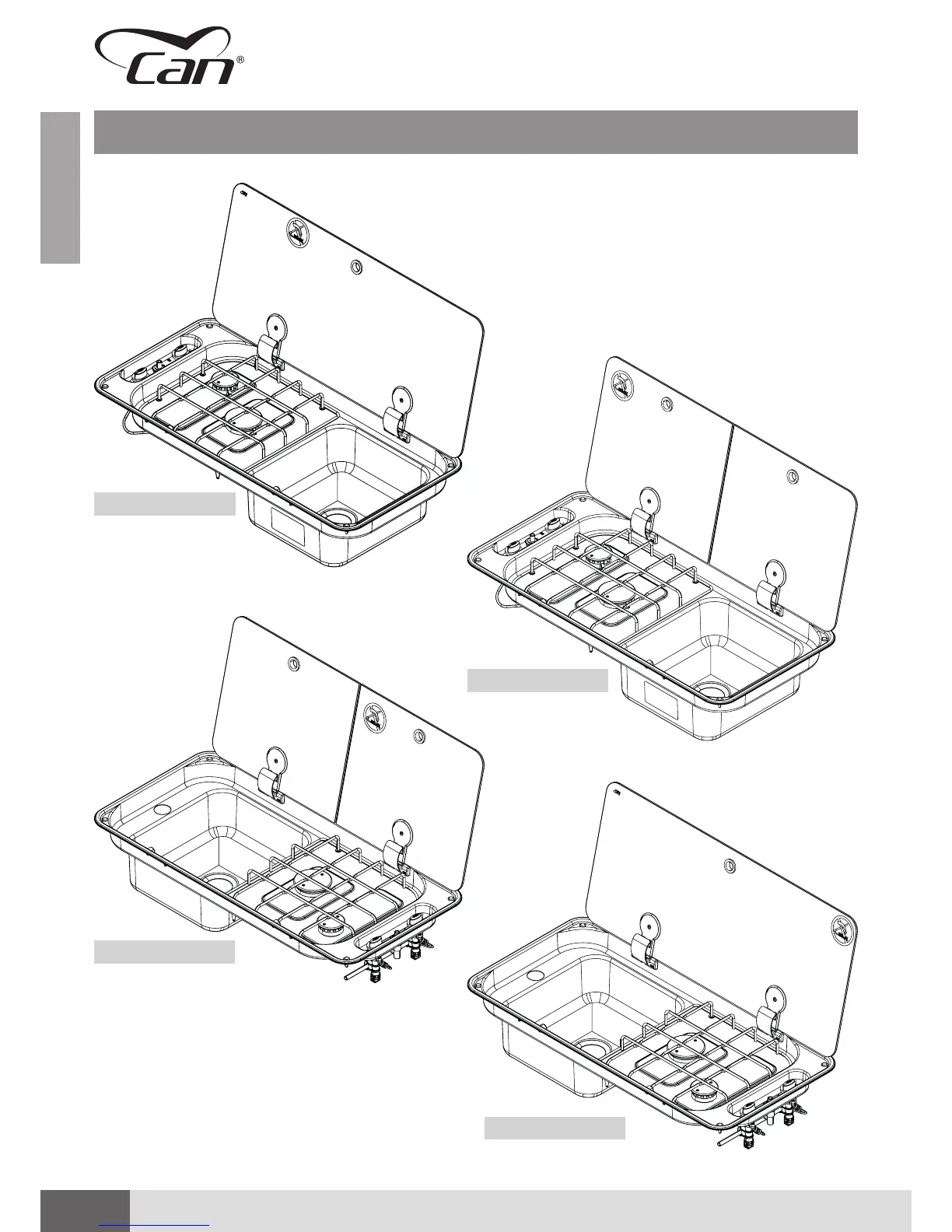 Can®