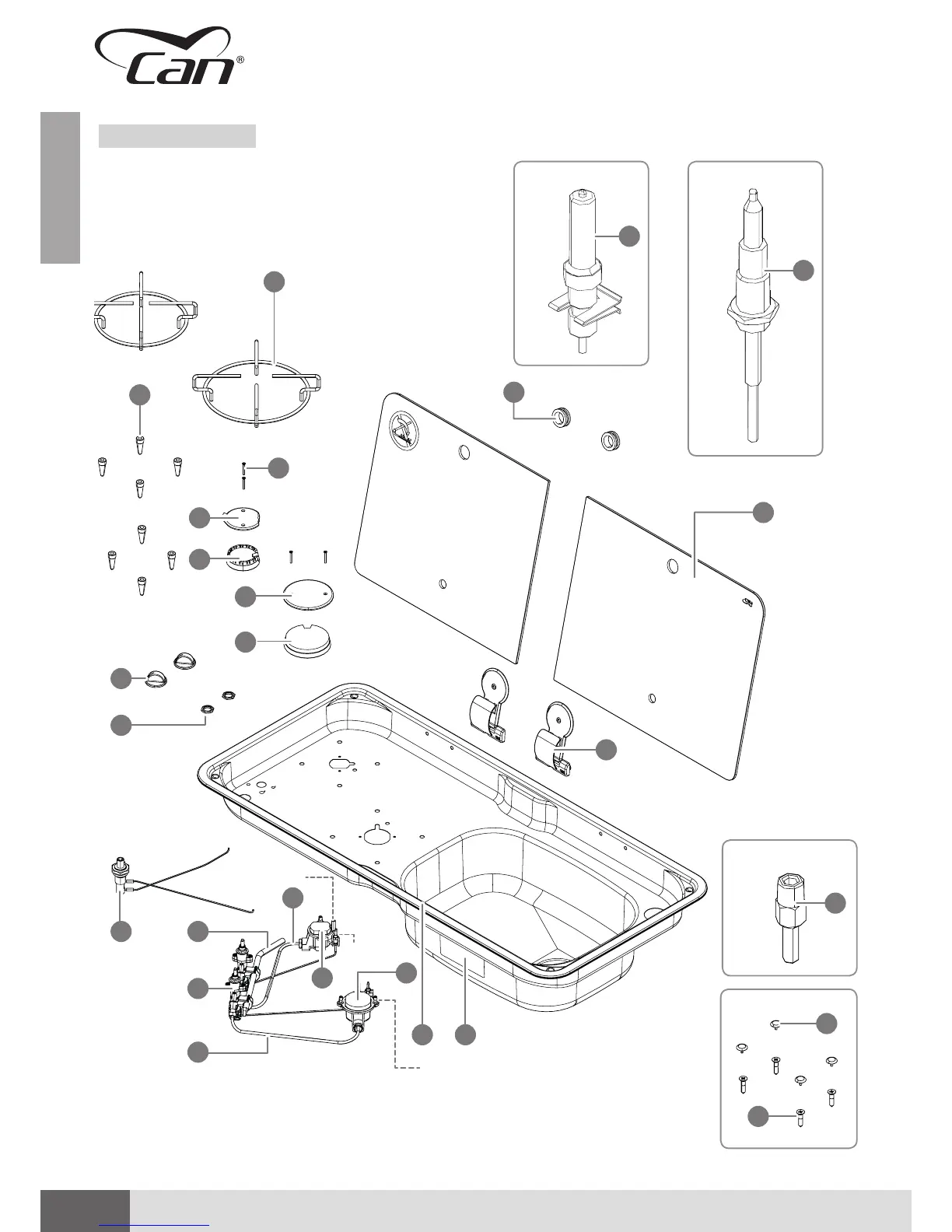 Can®