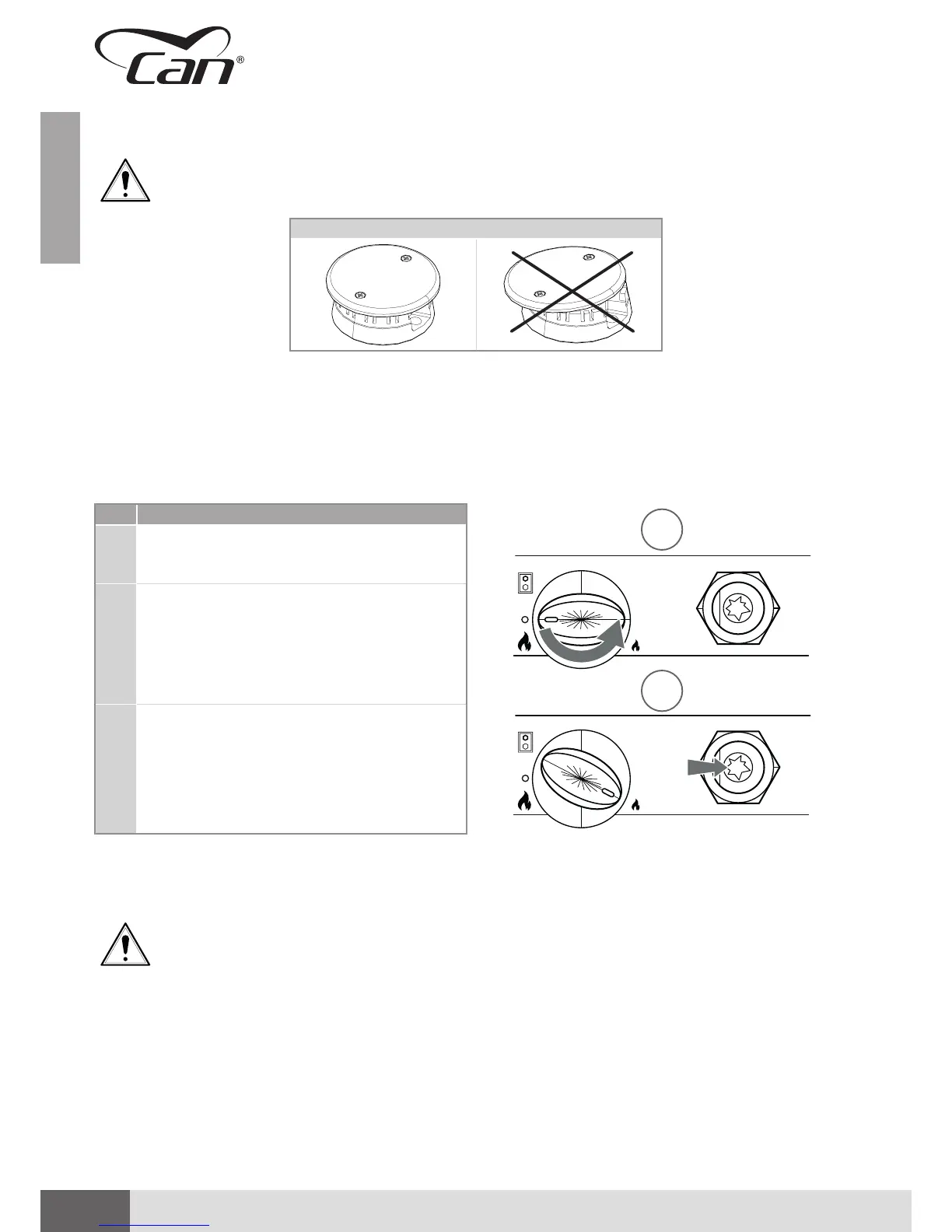 Can®