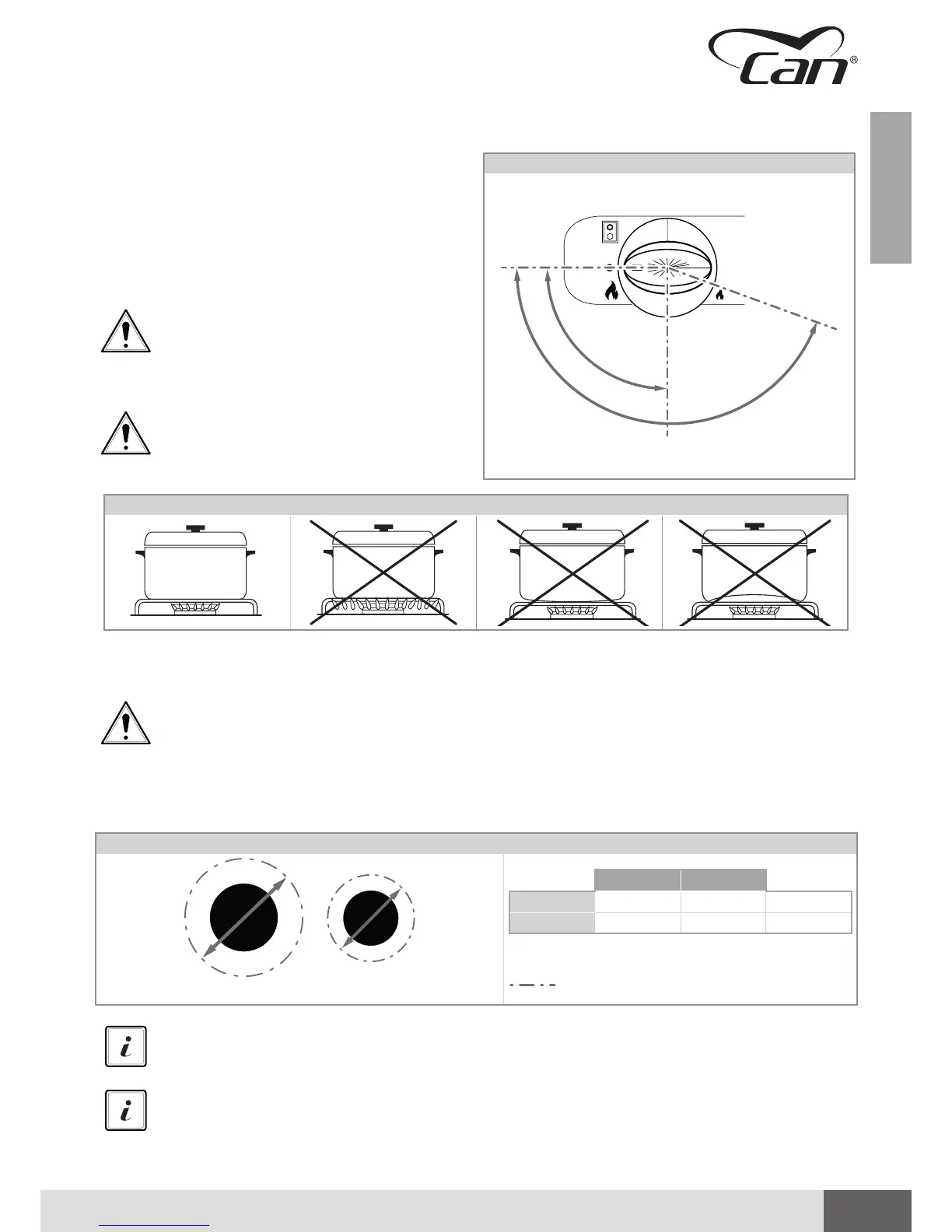 Can®