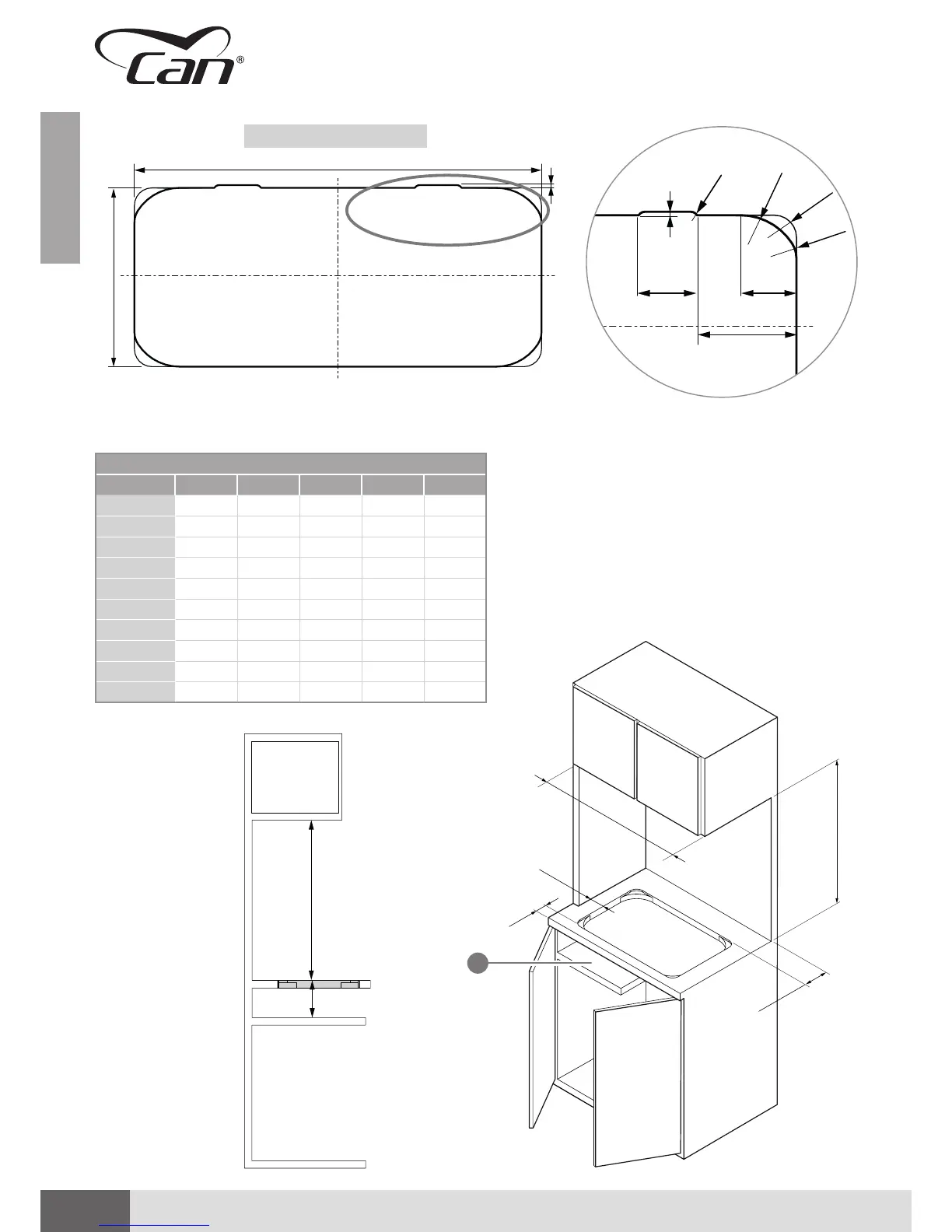 Can®