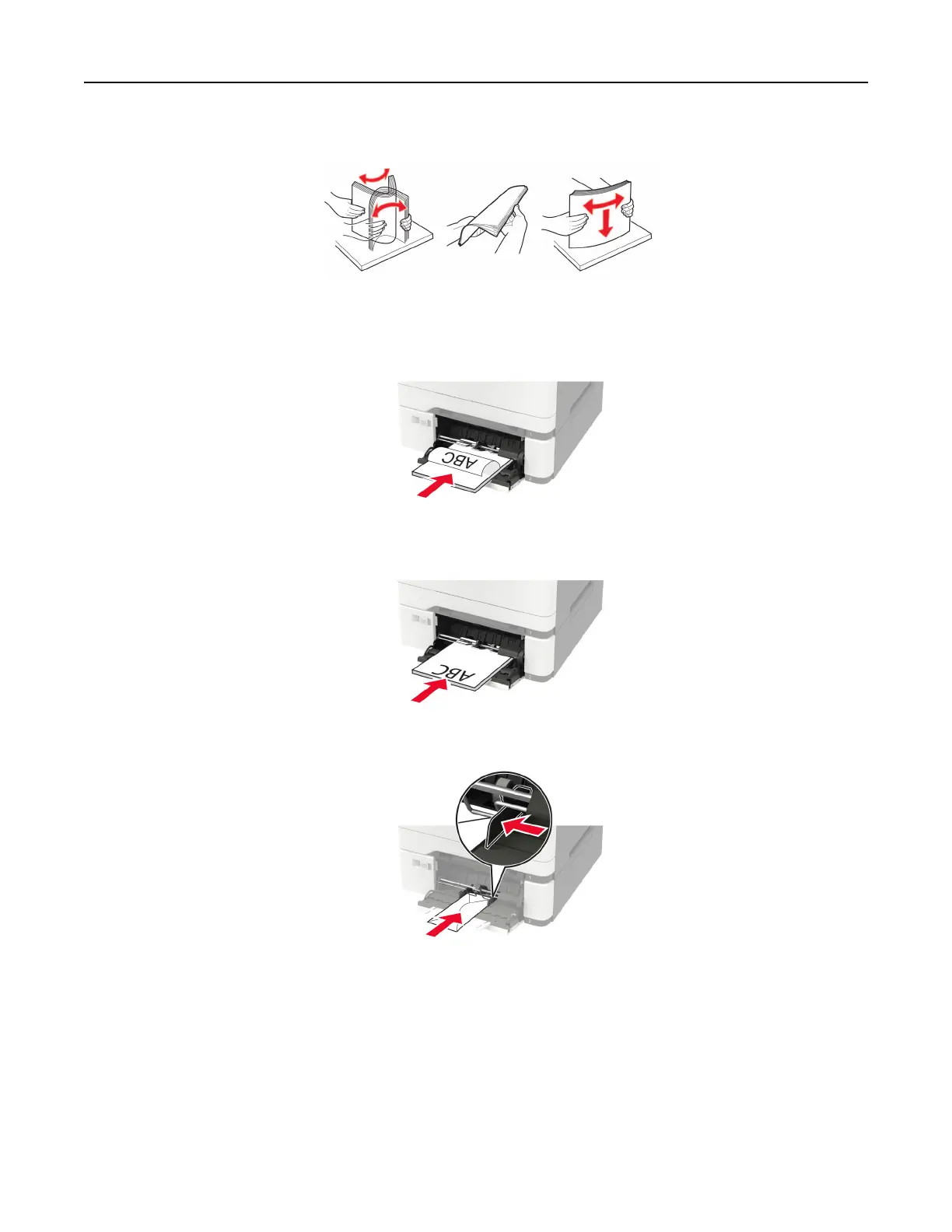 ABC

ABC