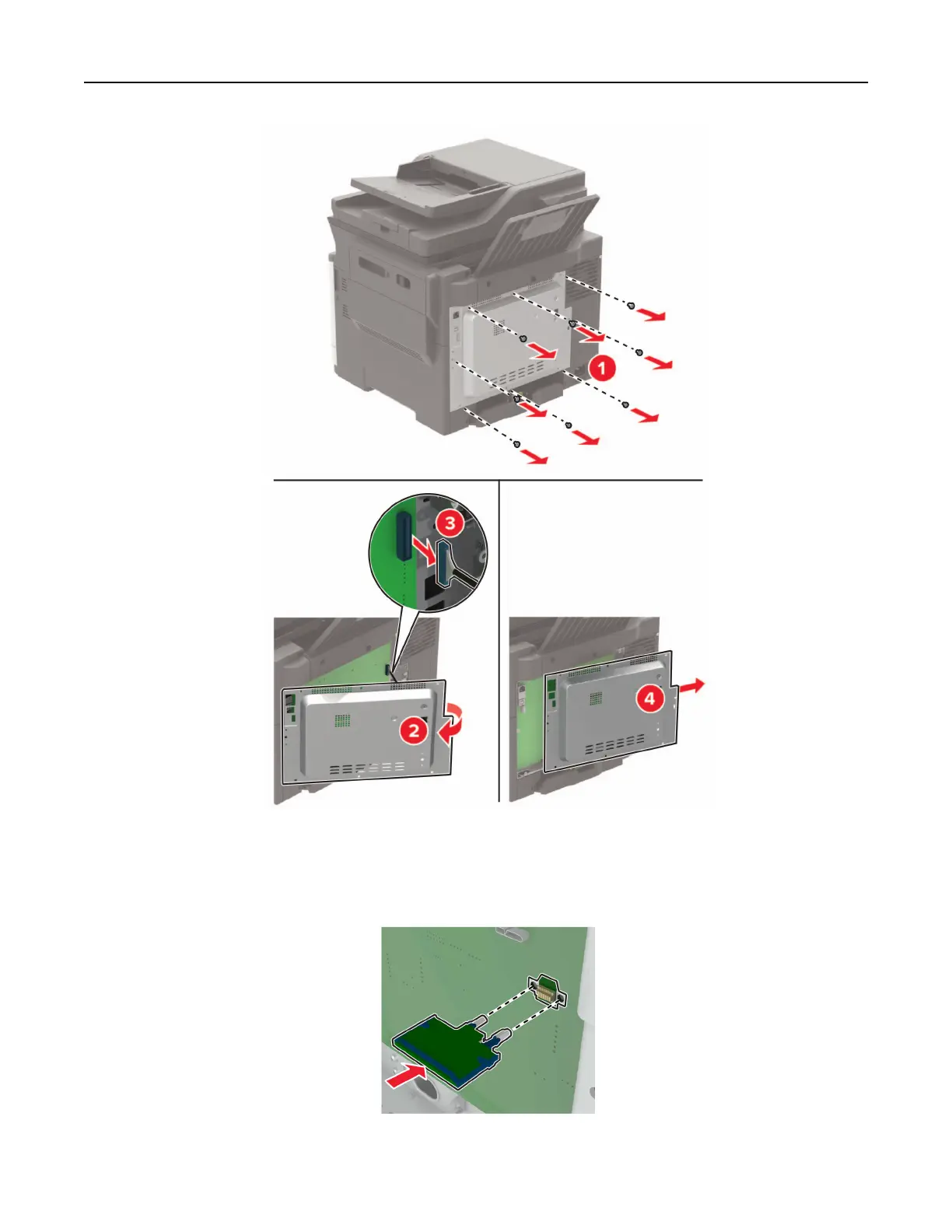 1

3

2

4