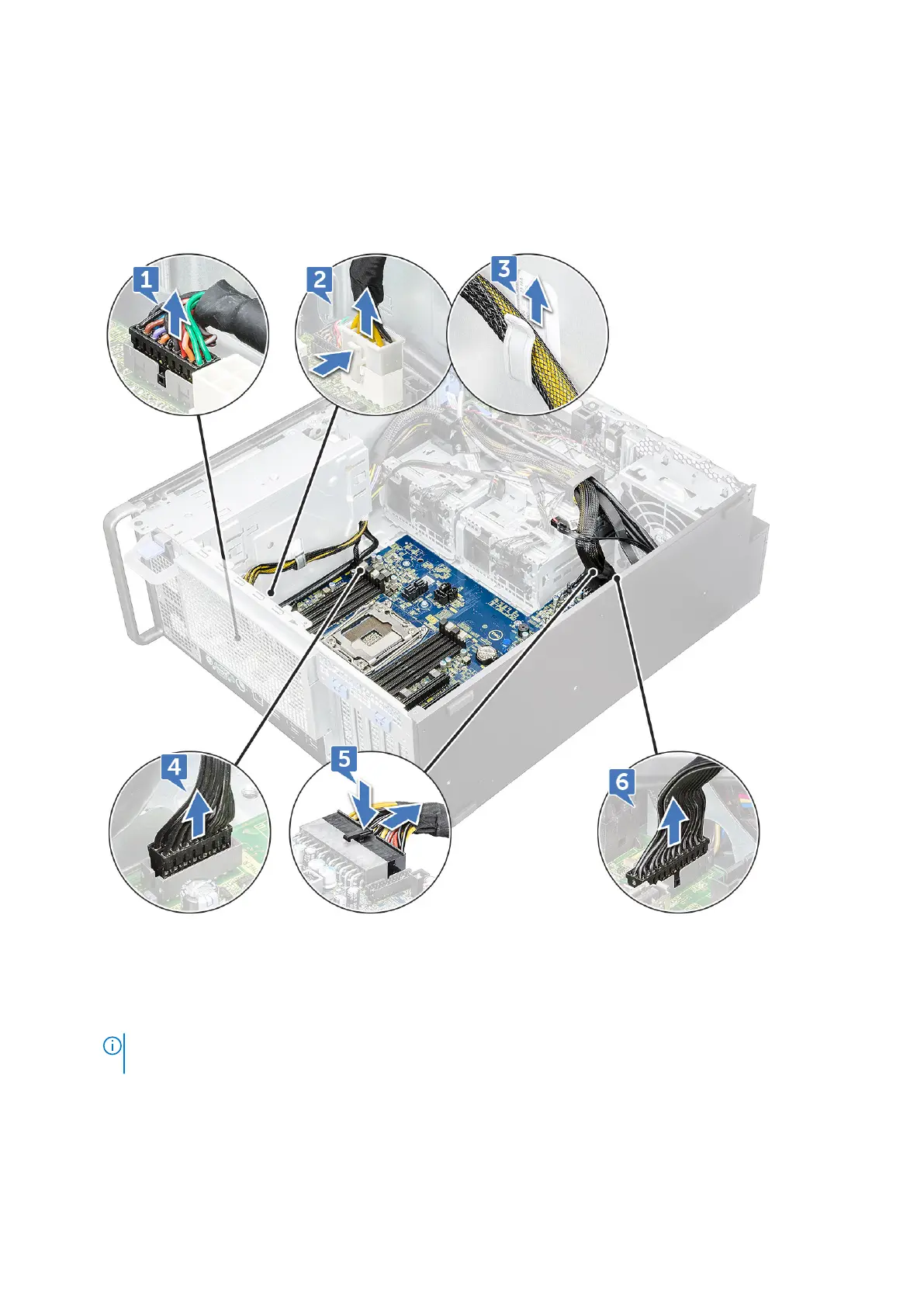 1
2
3
4
5
6