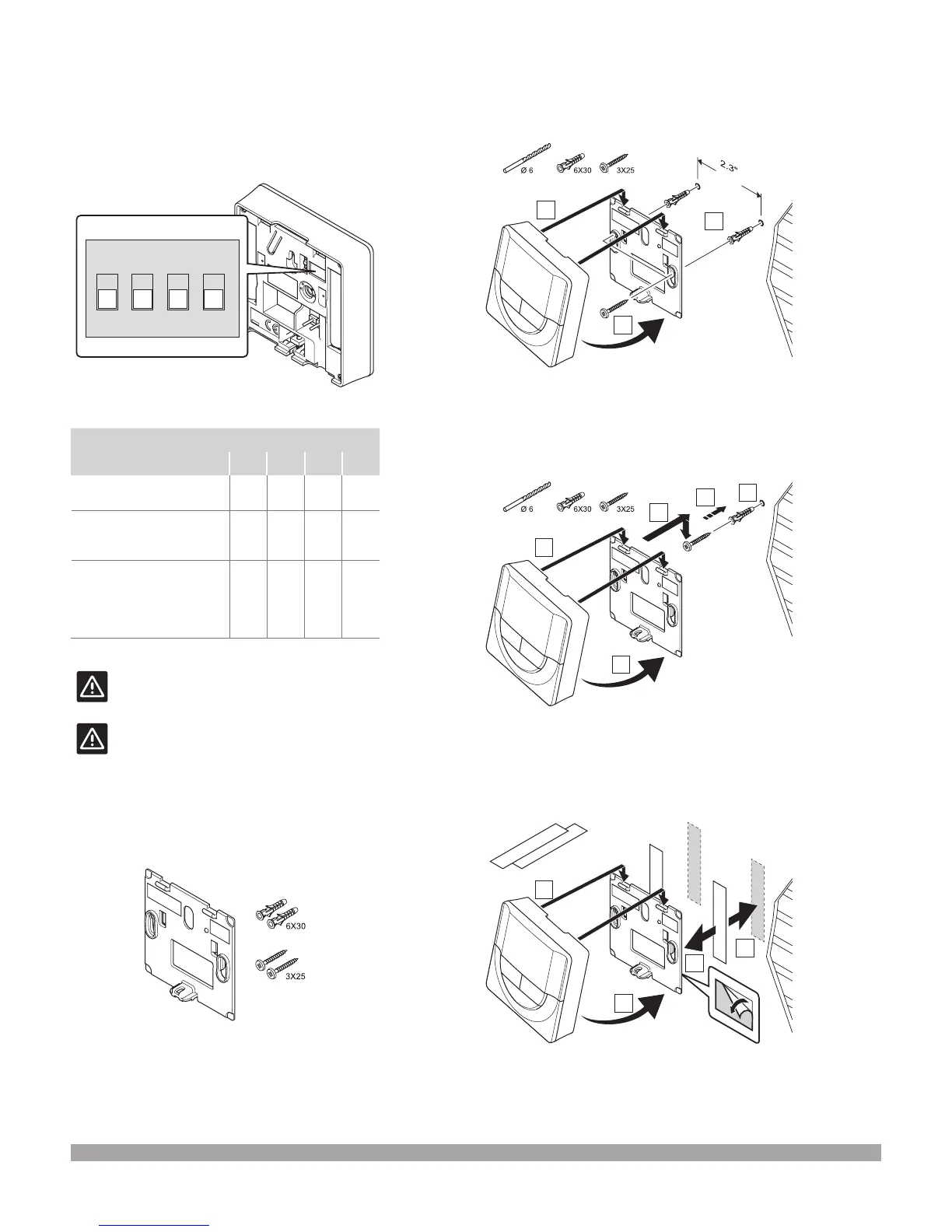 Ø 6

6X30

3X25

2.3"

Ø 6

6X30

3X25

6X30

3X25