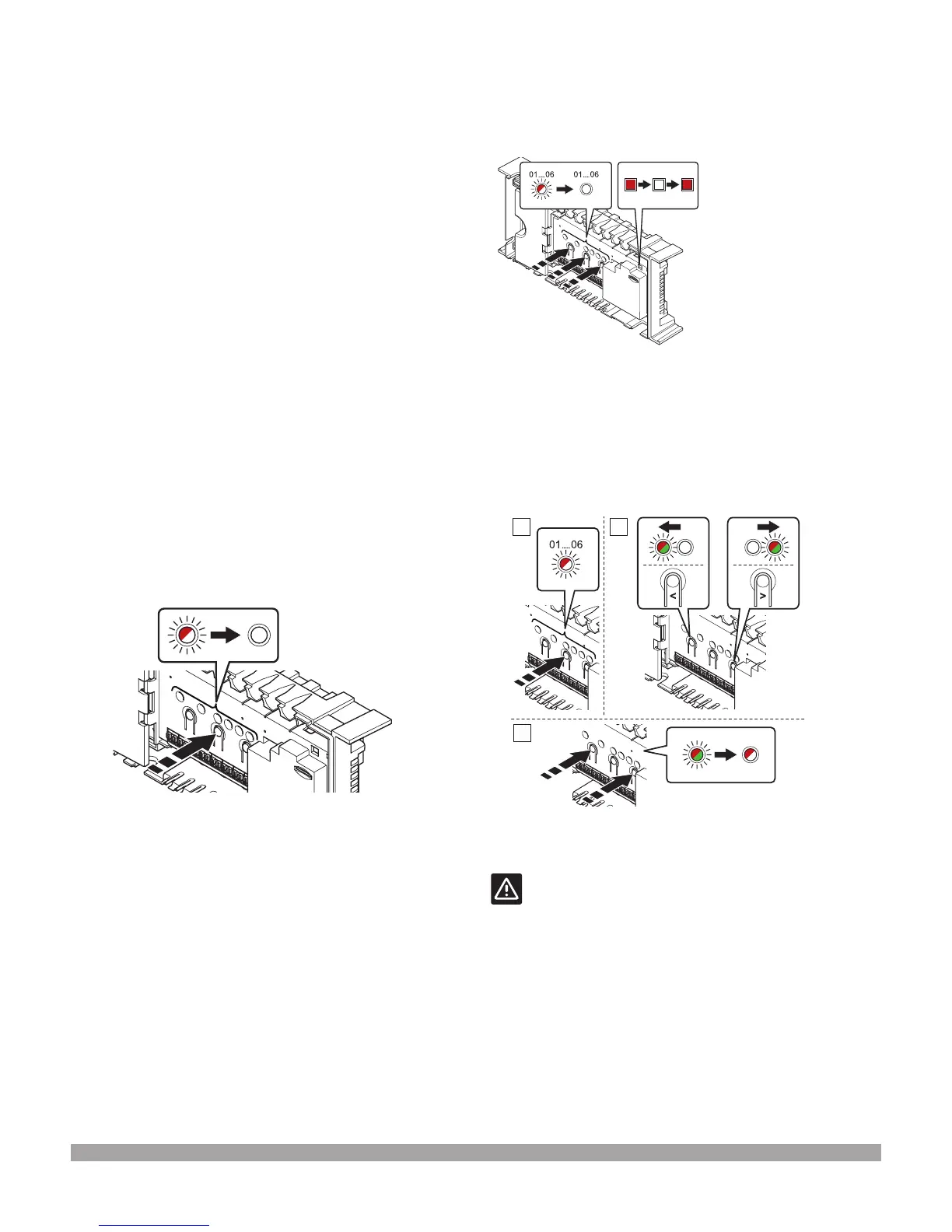 01...06

01...06

01...06

<

>