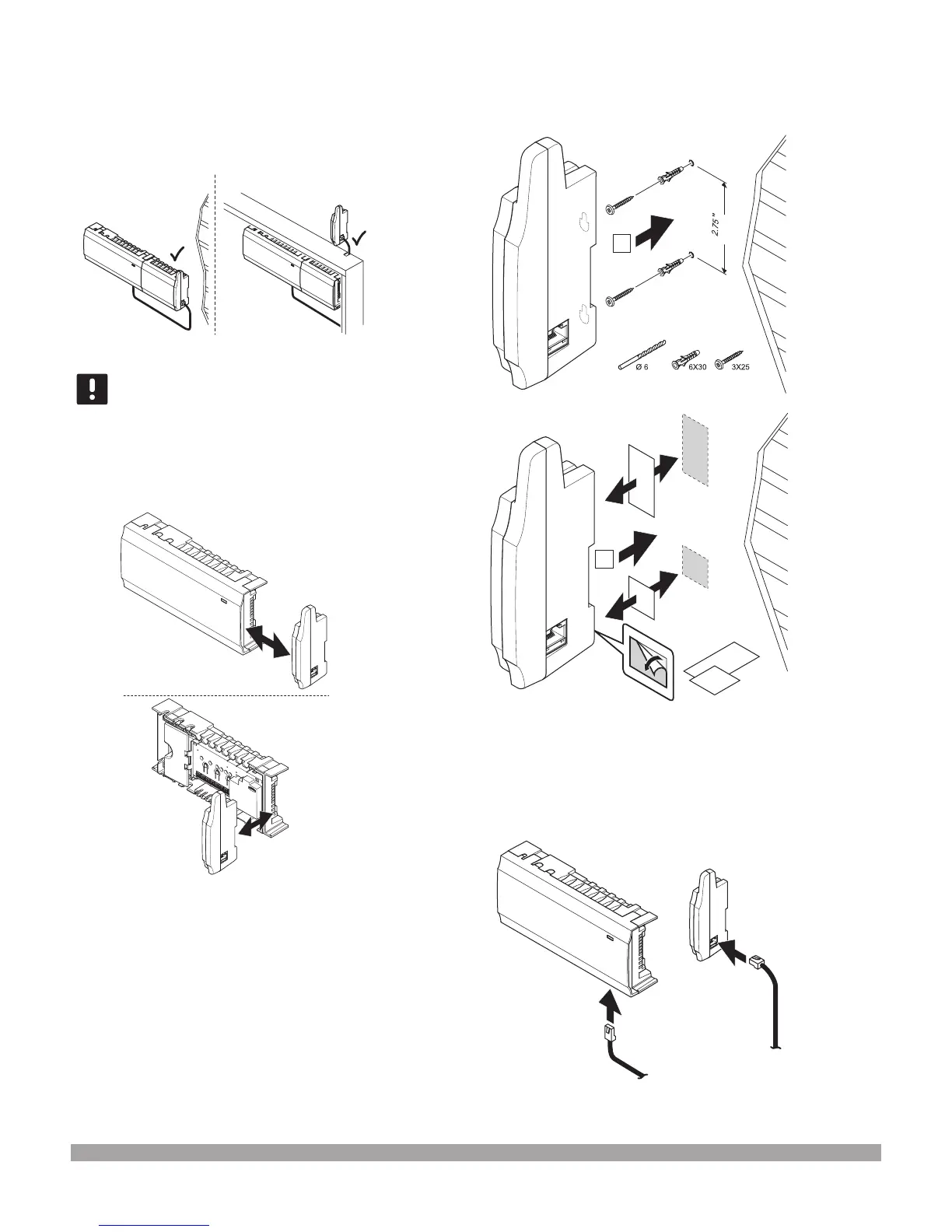 2.75"

Ø 6

6X30

3X25