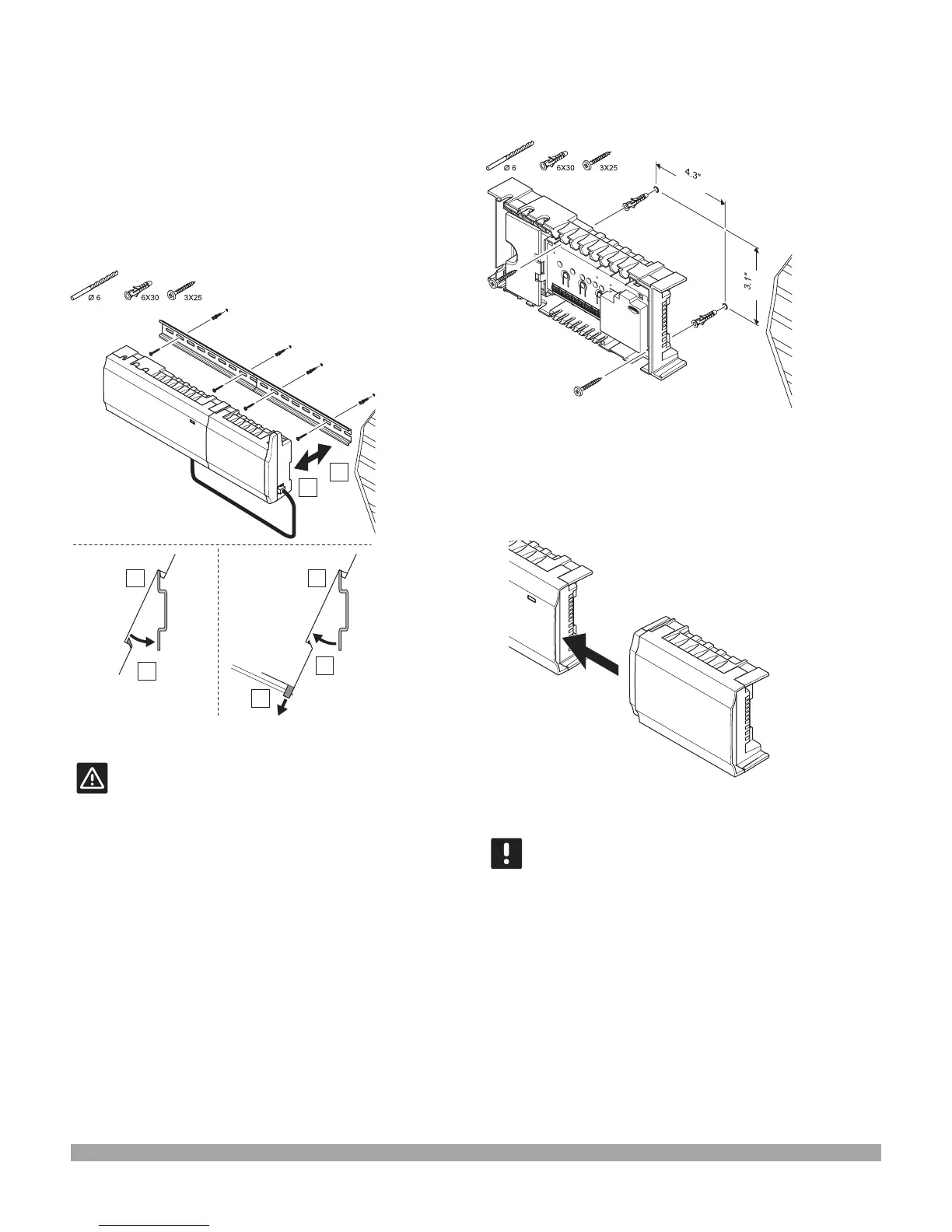 Ø 6

6X30

3X25

Ø 6

6X30

3X25

4.3"

3.1"