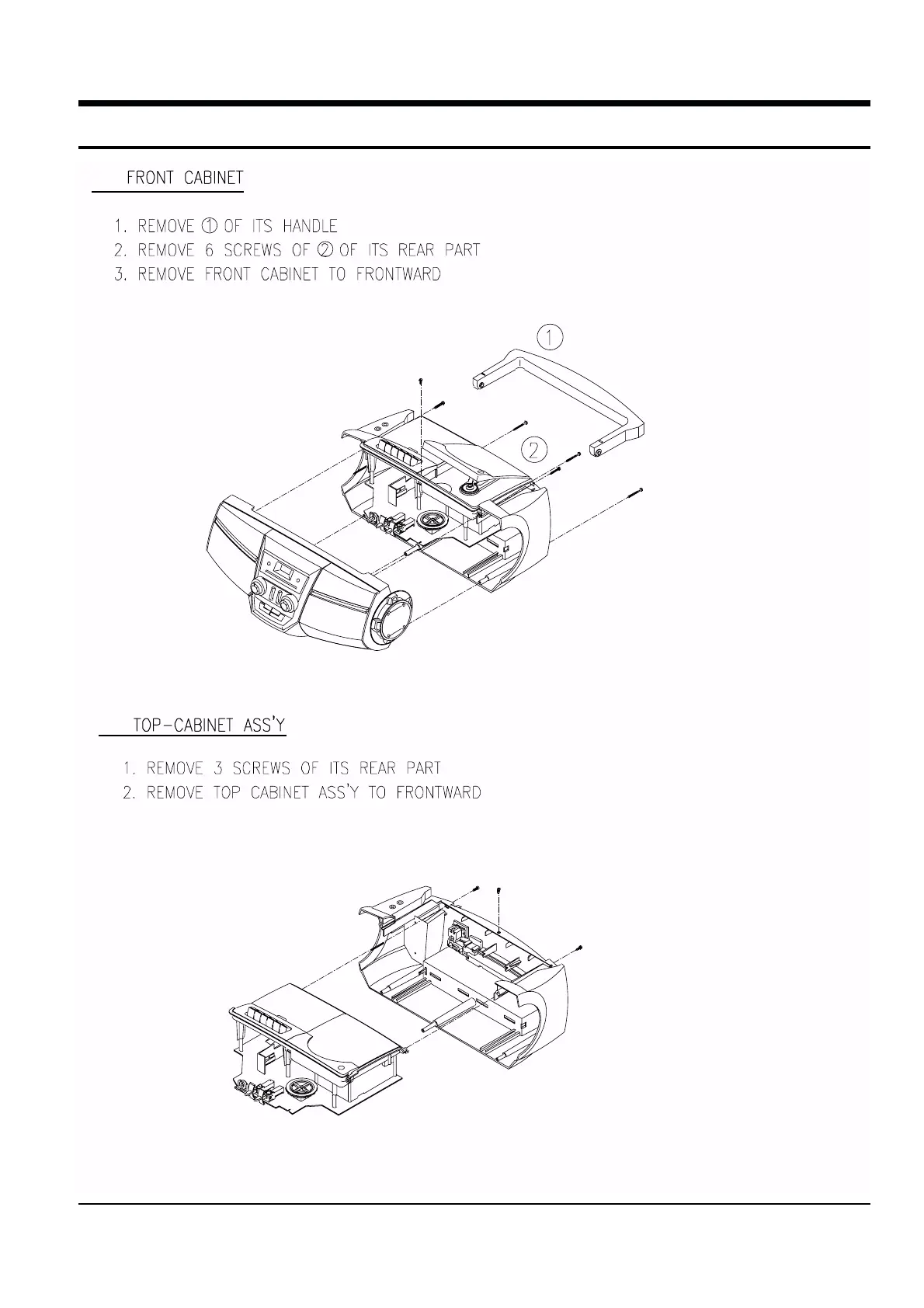 FRONT CABINET

1. REMOVE ① OF ITS HANDLE
2. REMOVE 6 SCREWS OF ② OF ITS REAR PART
3. REMOVE FRONT CABINET TO FRONTWARD

①

②

TOP-CABINET ASS'Y

1. REMOVE 3 SCREWS OF ITS REAR PART
2. REMOVE TOP CABINET ASS'Y TO FRONTWARD