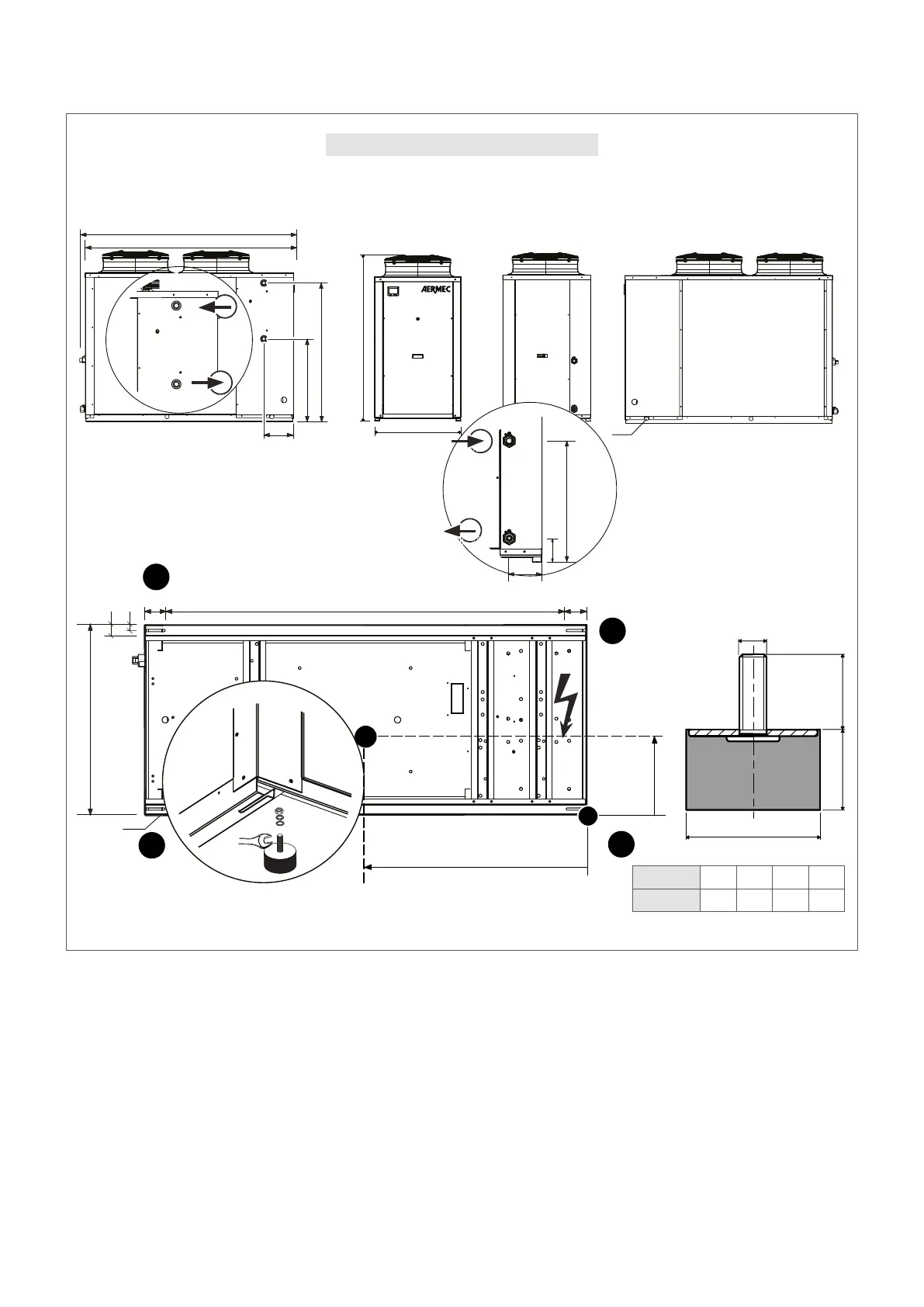 AERMEC