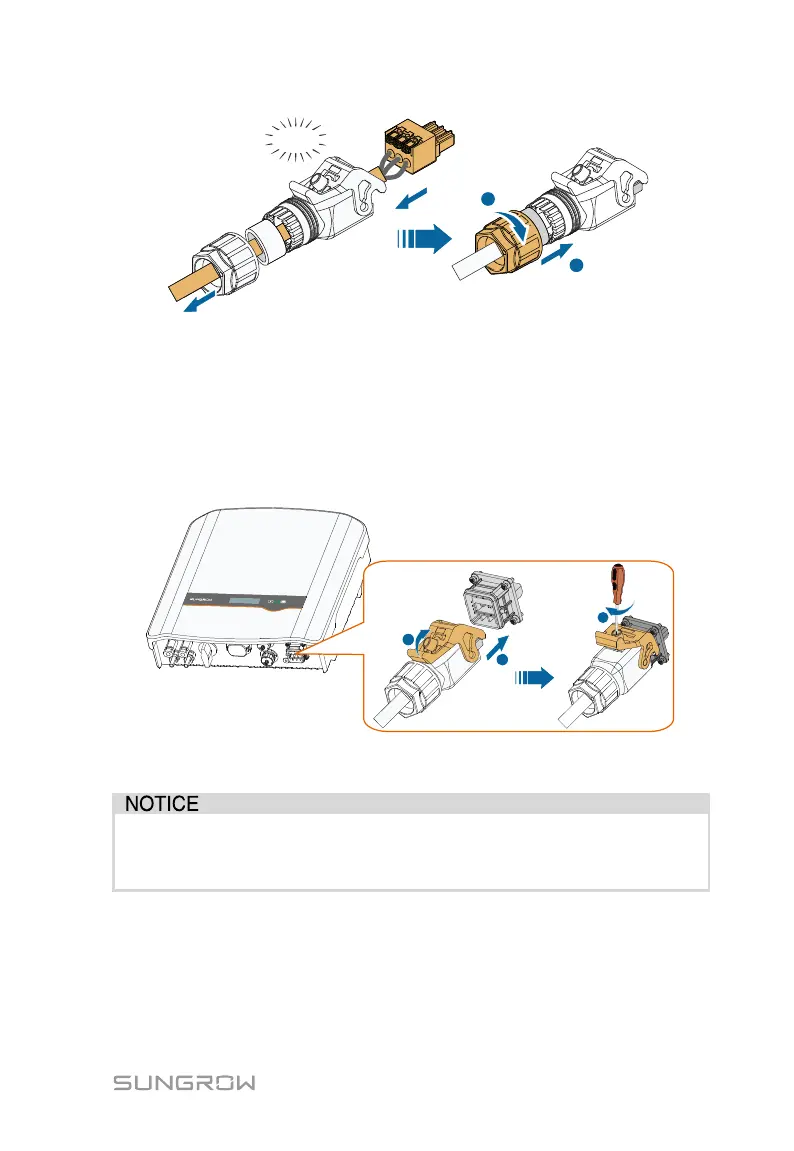 NOTICE

SUNGROW