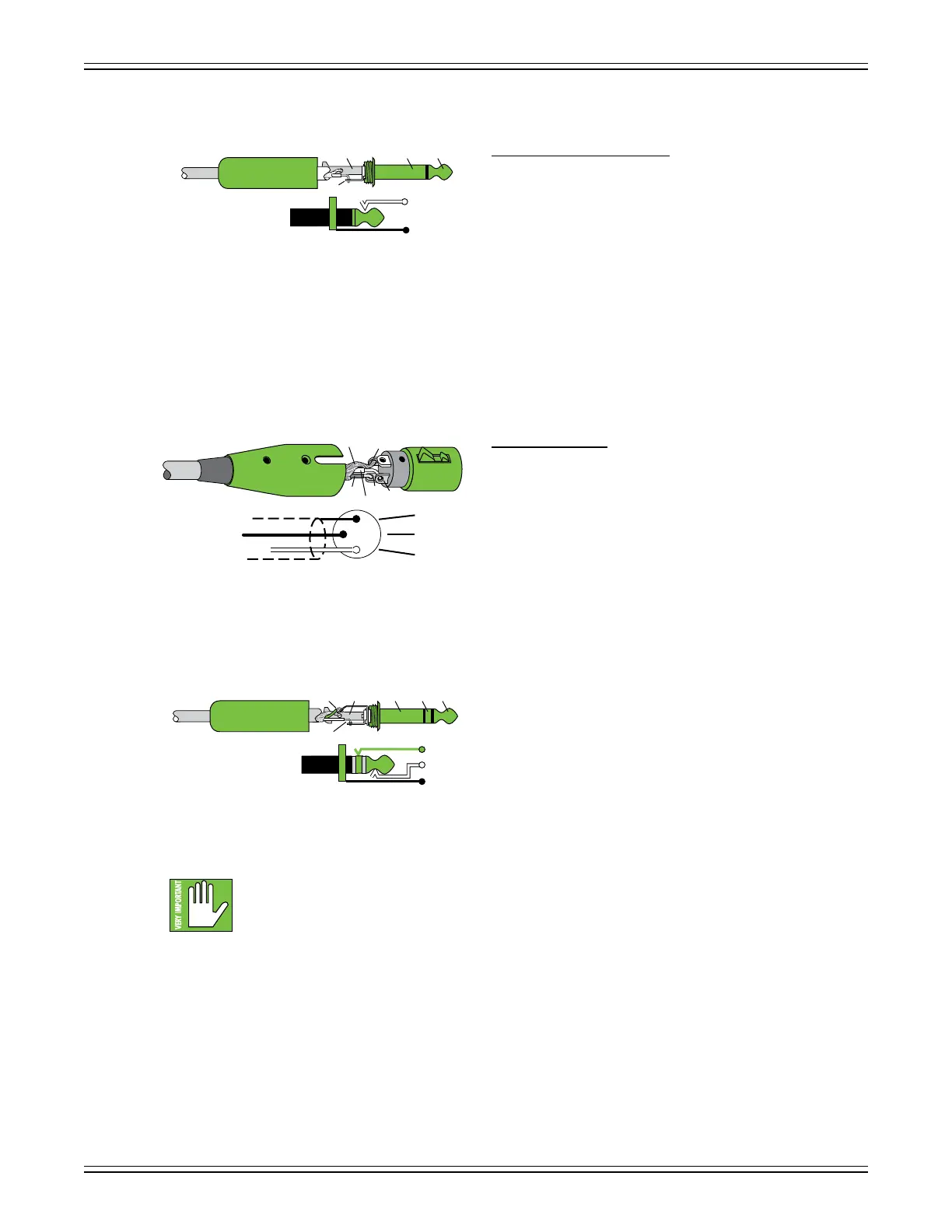 VERY IMPORTANT