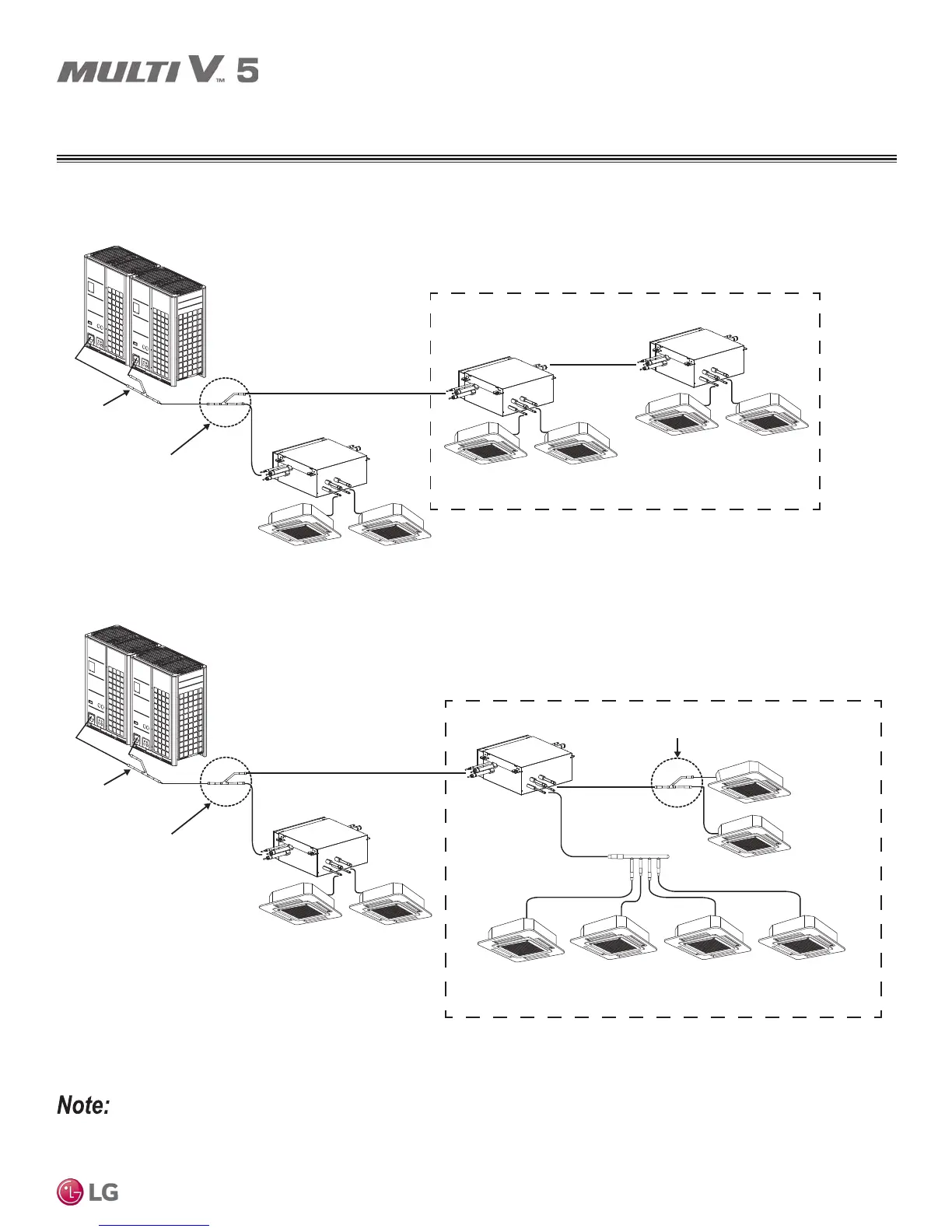 MULTI V™ 5

Note:

LG