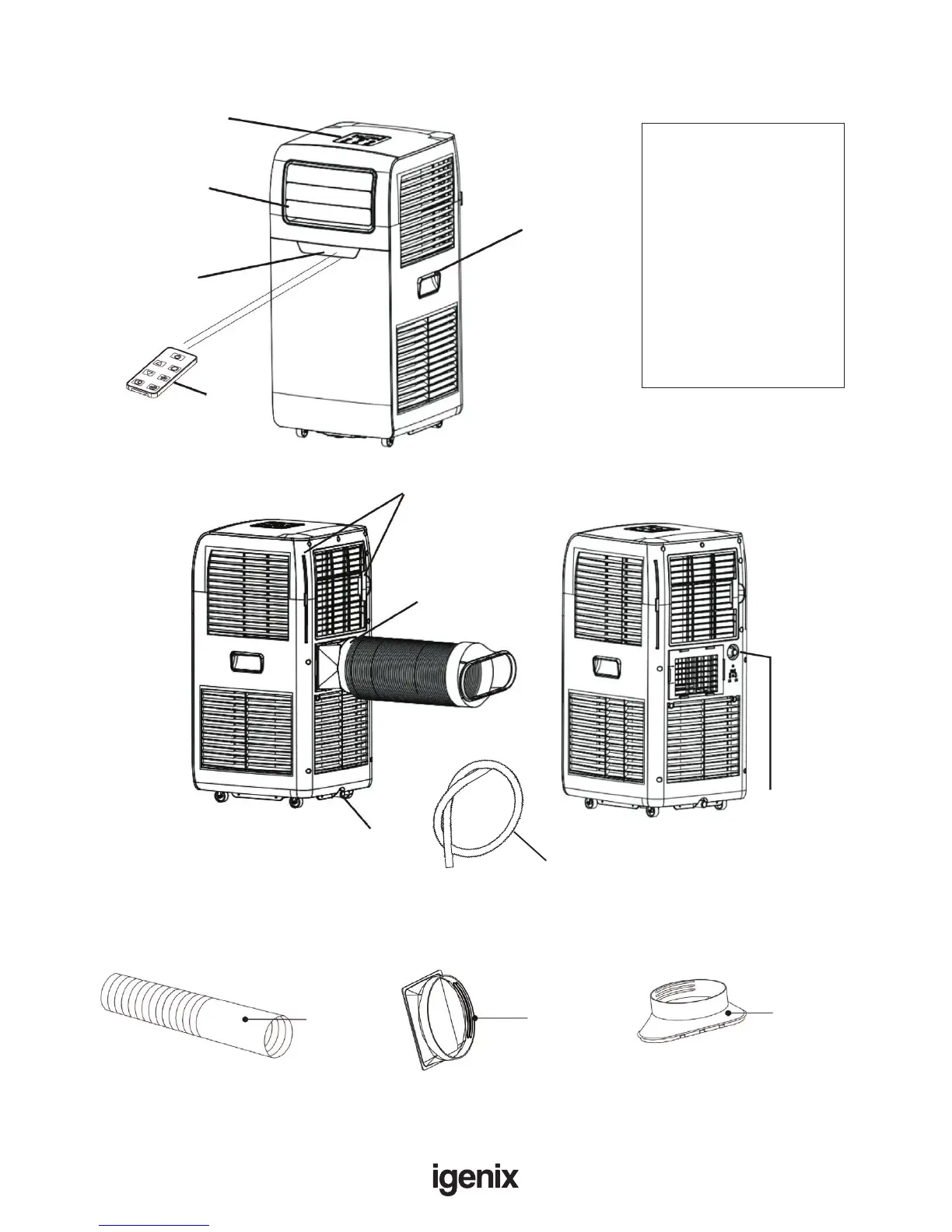 igenix