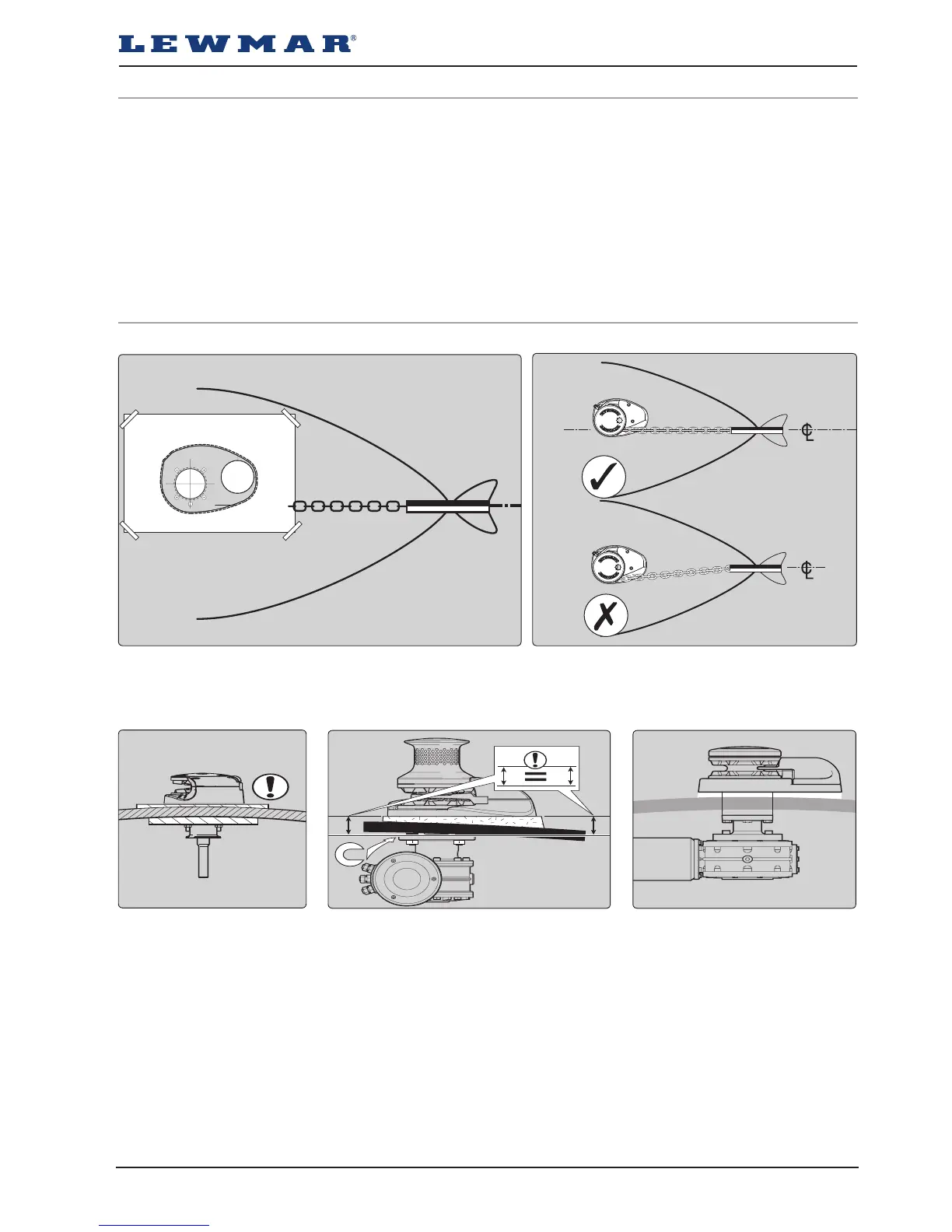 LEWMAR®

℄

℄