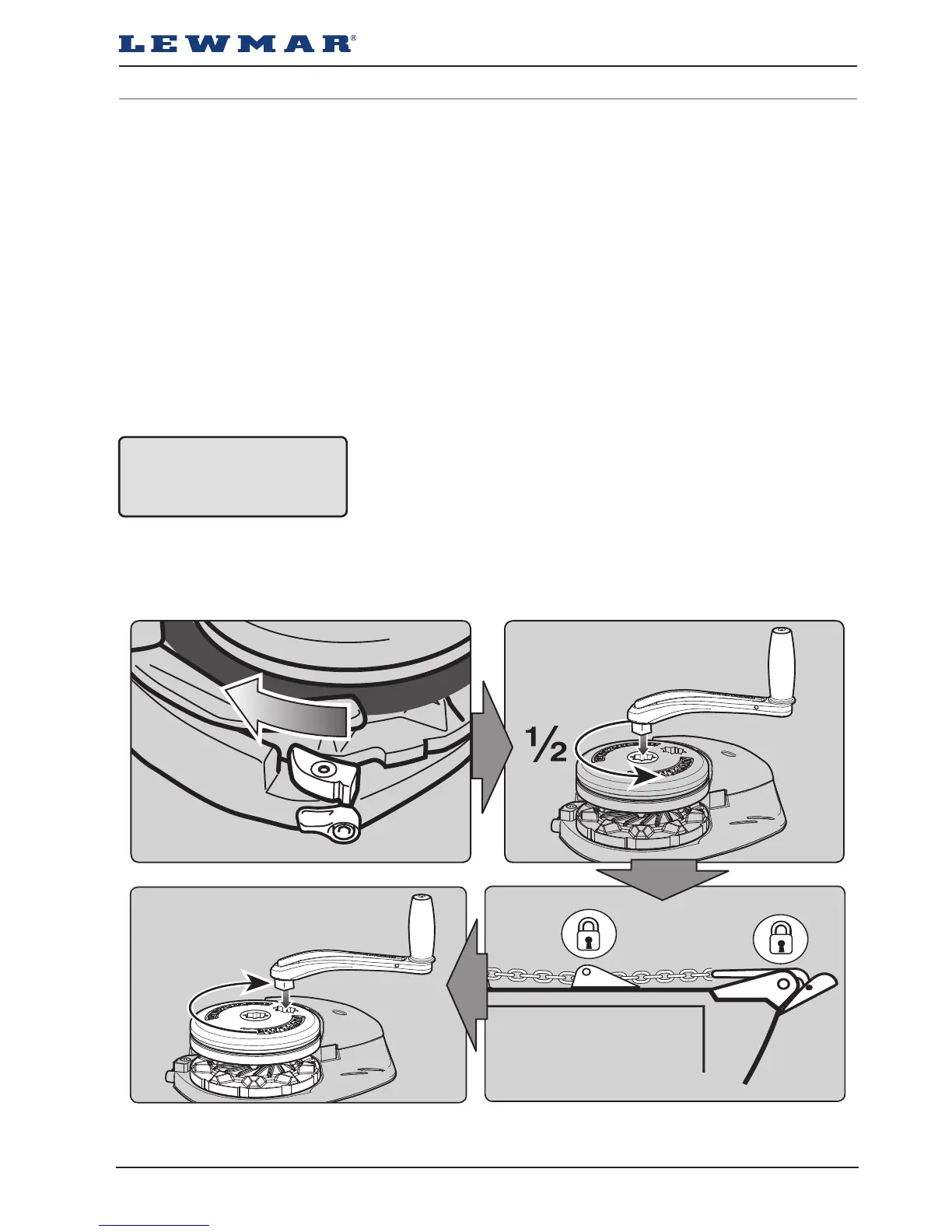 LEWMAR®

$\frac{1}{2}$