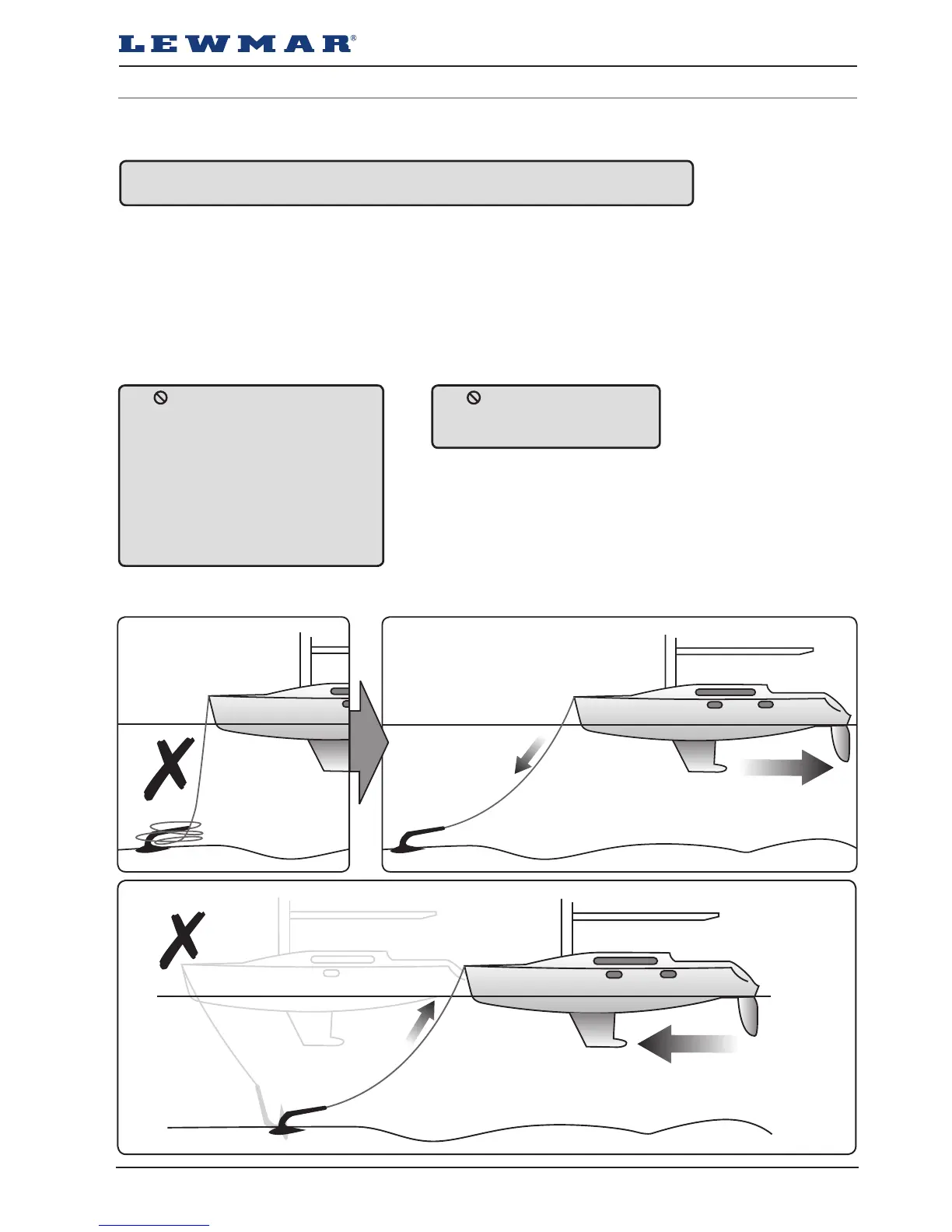 LEWMAR®