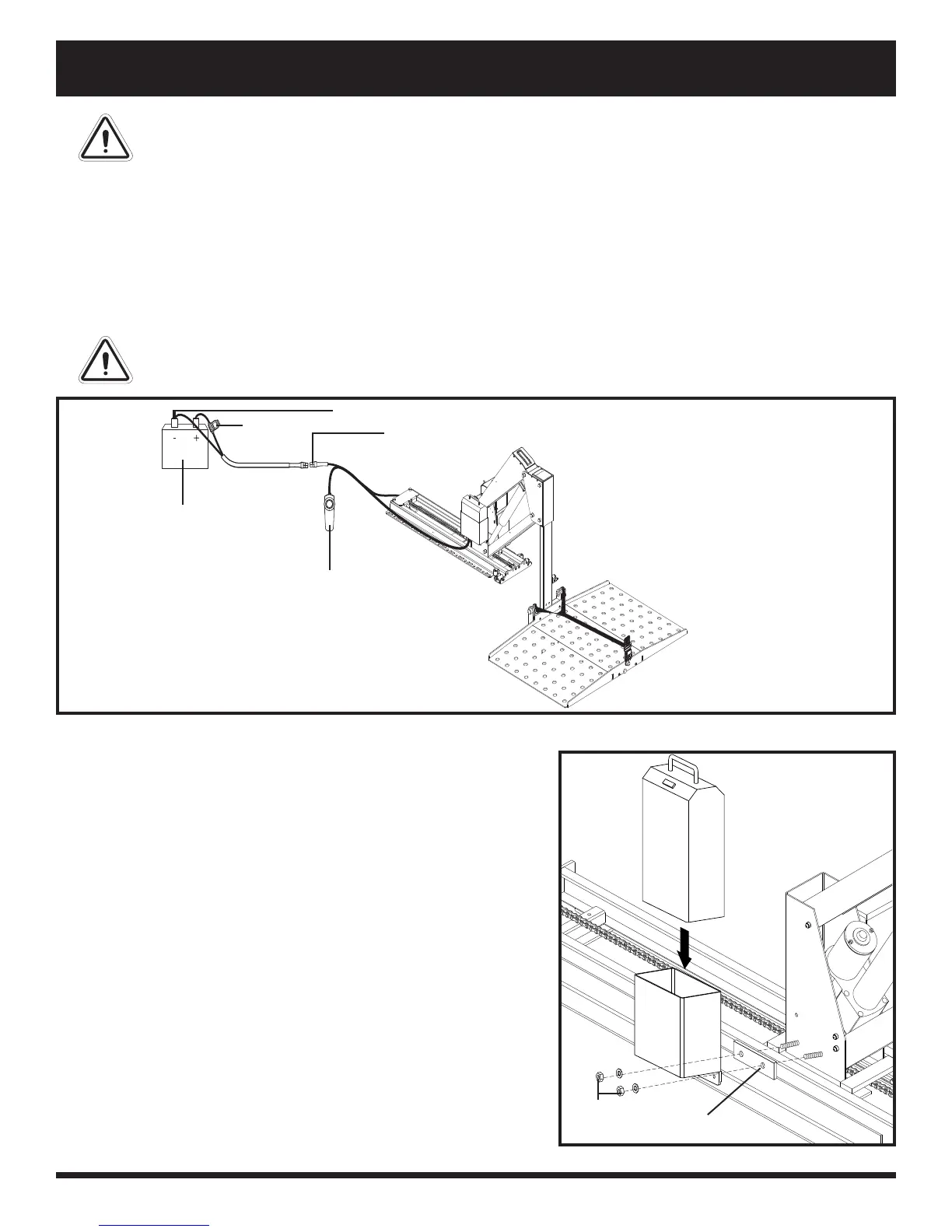 - +