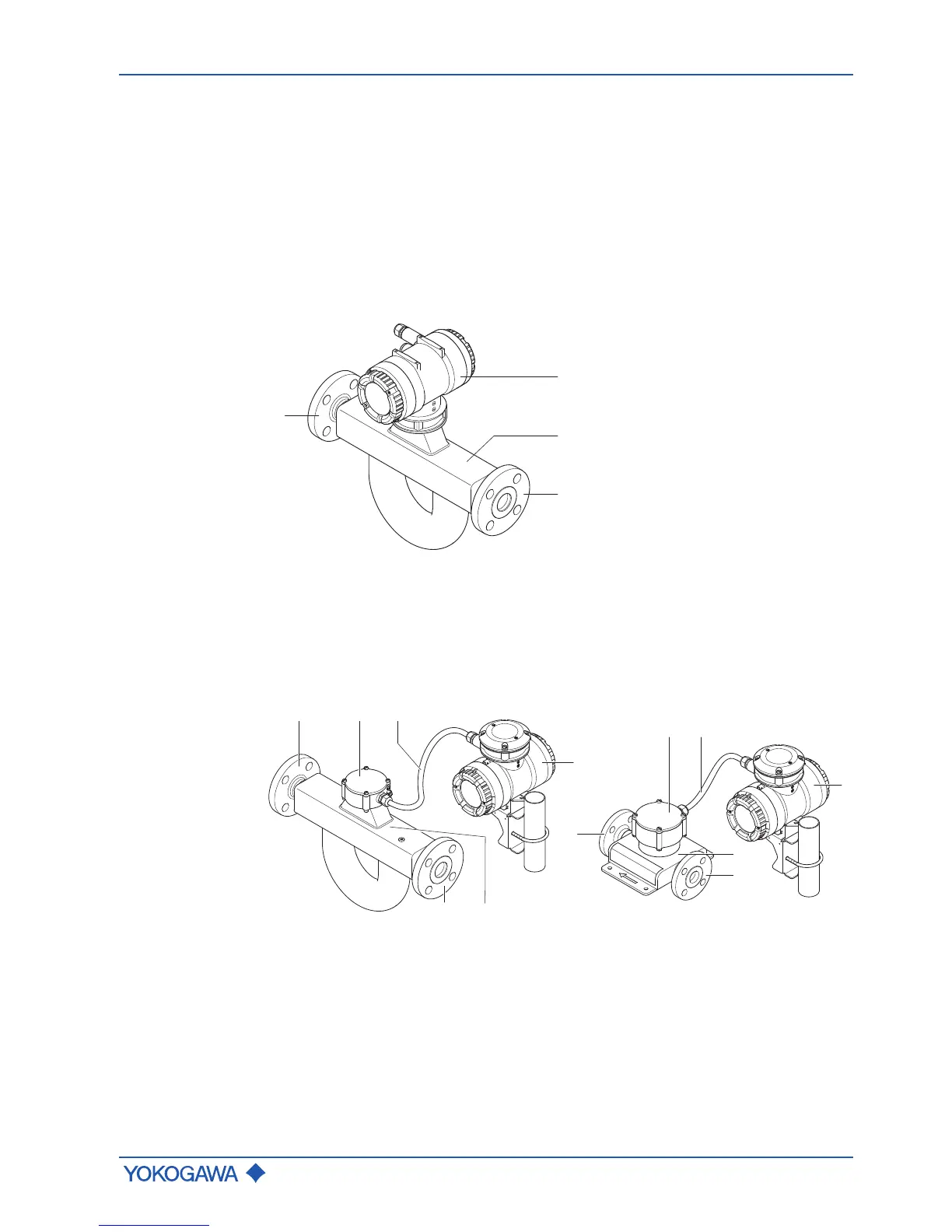 YOKOGAWA