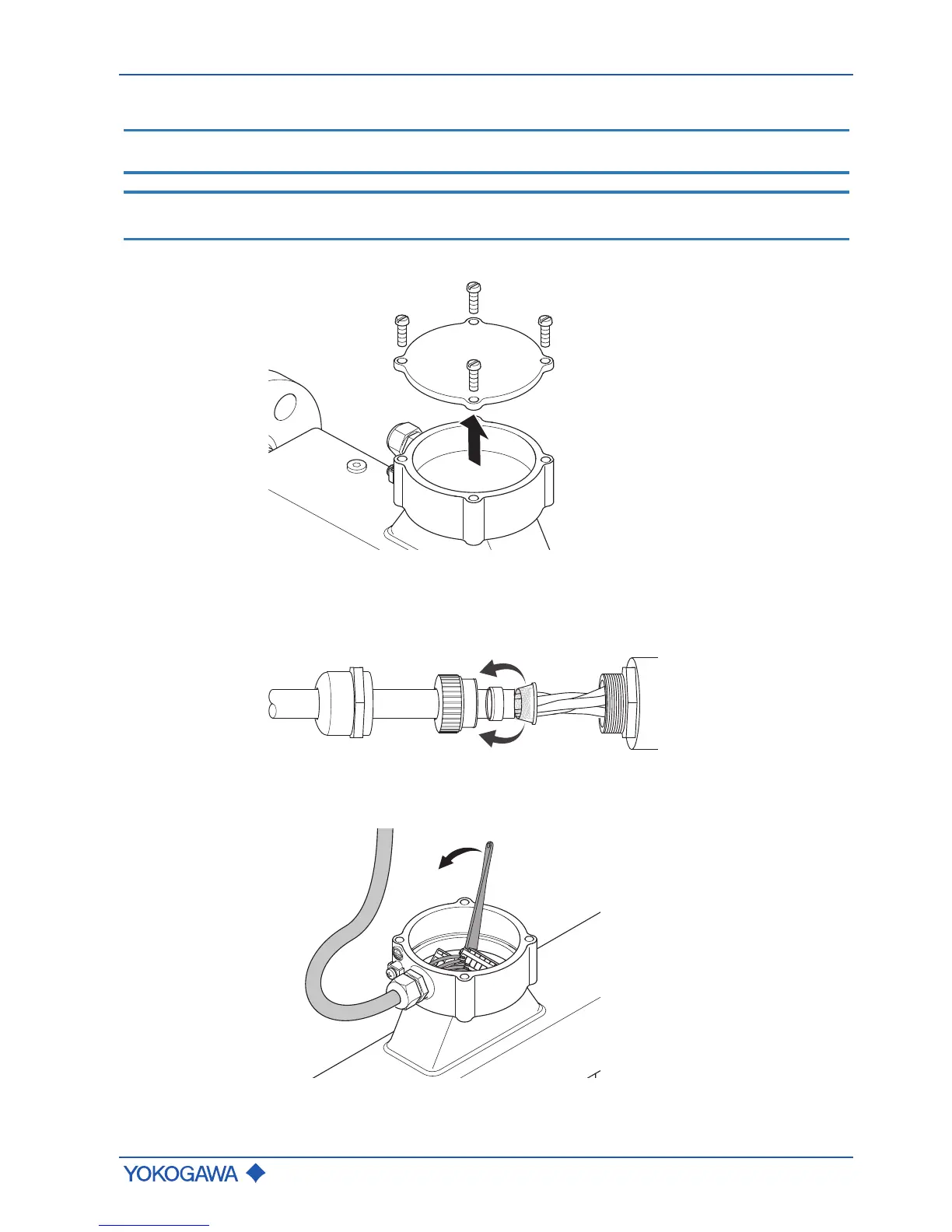 YOKOGAWA