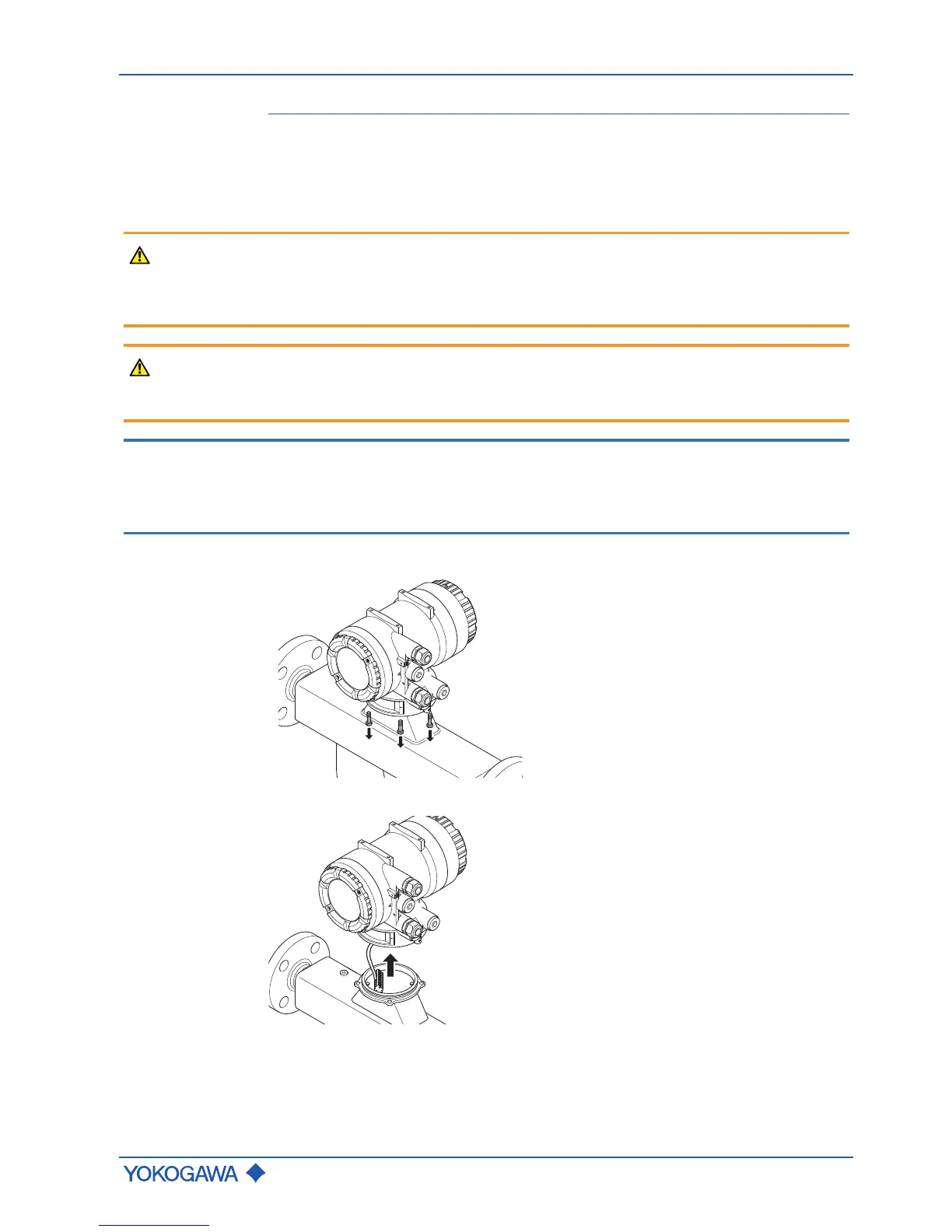 YOKOGAWA