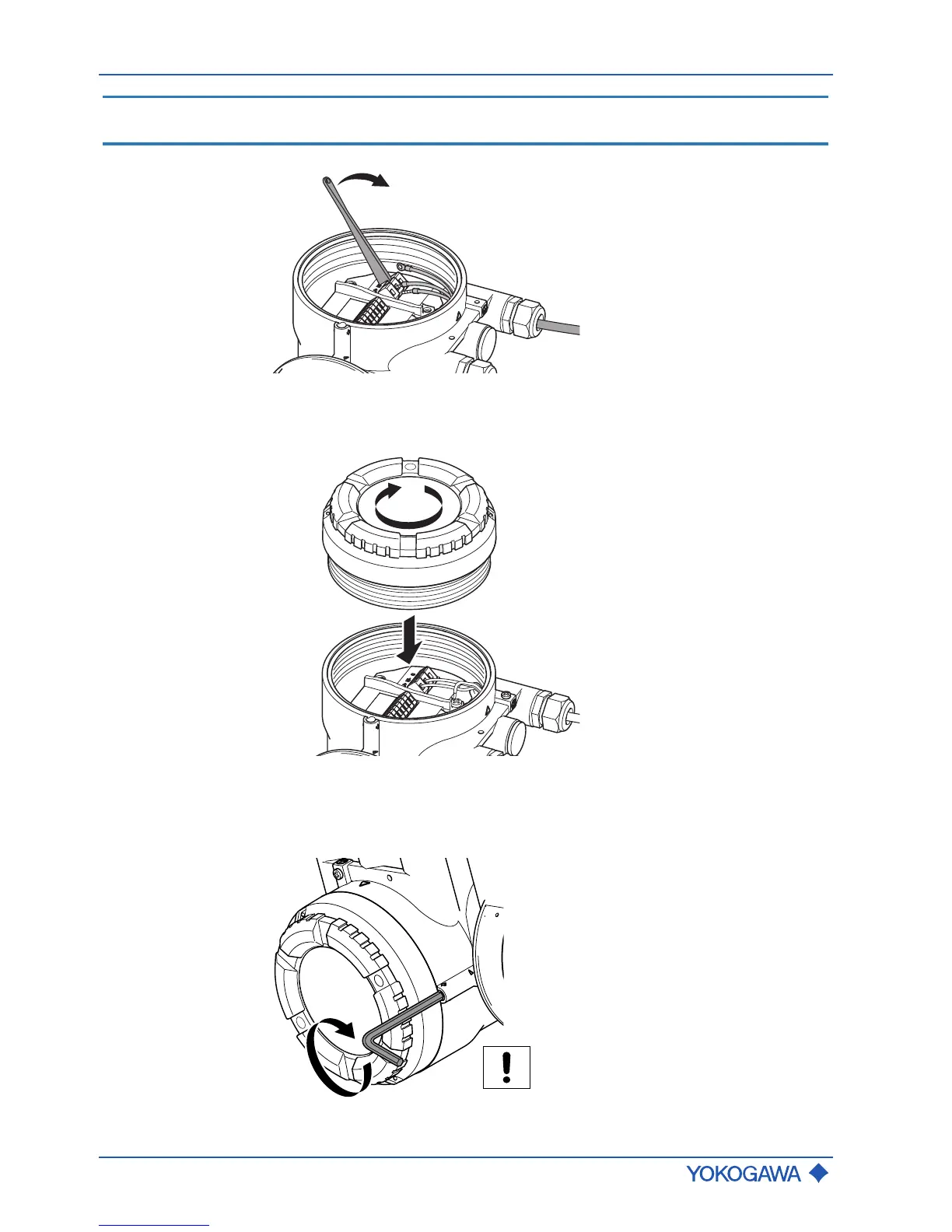 !

YOKOGAWA