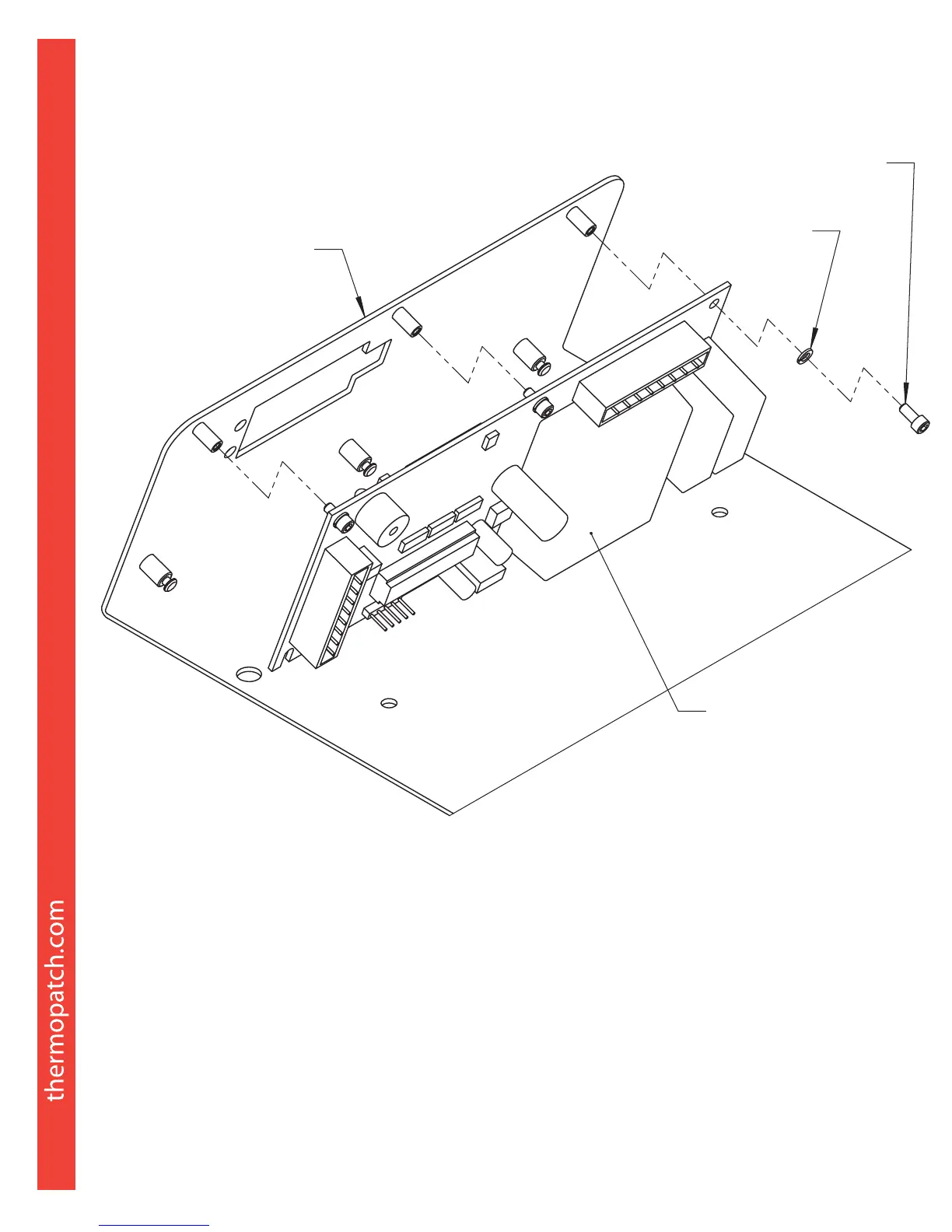 thermopatch.com