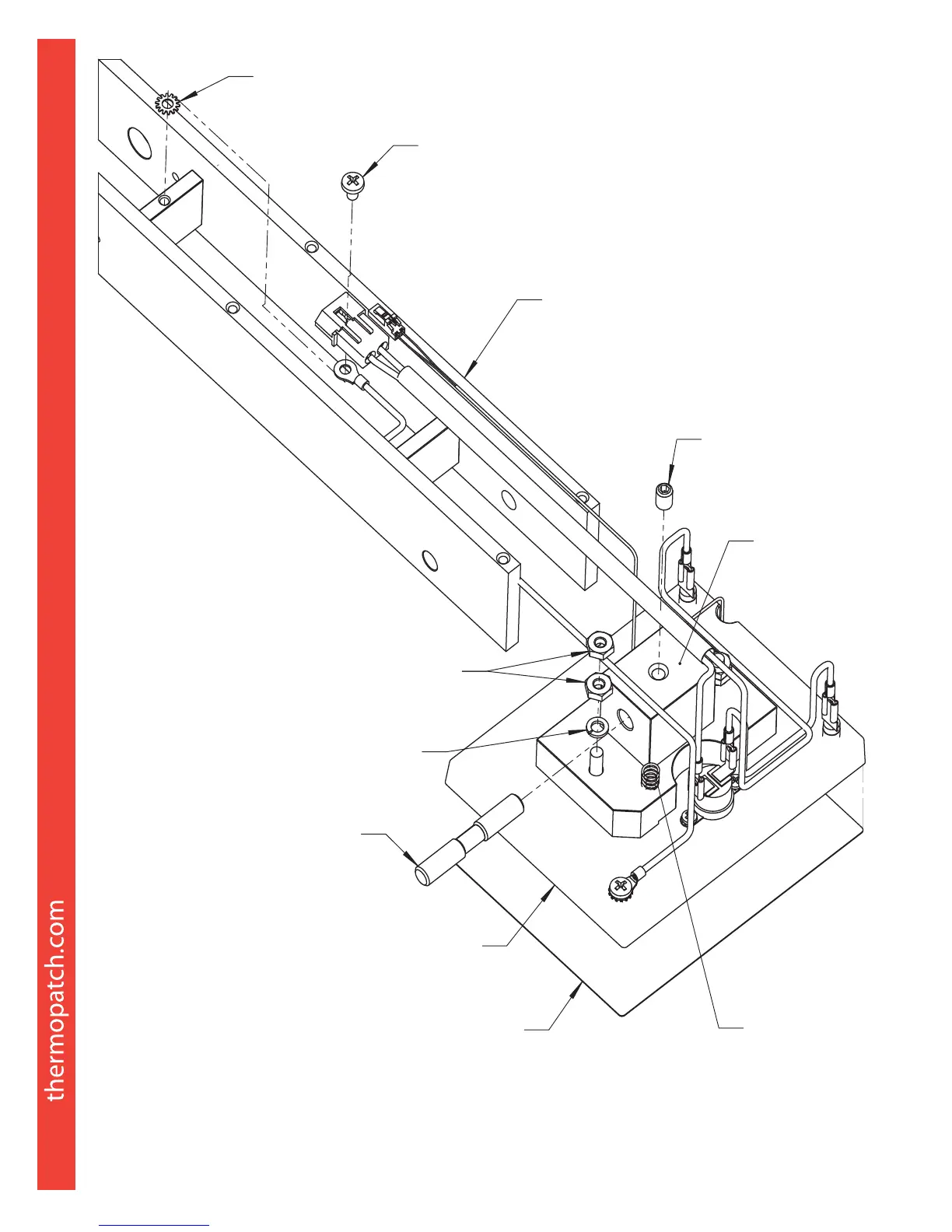 thermopatch.com