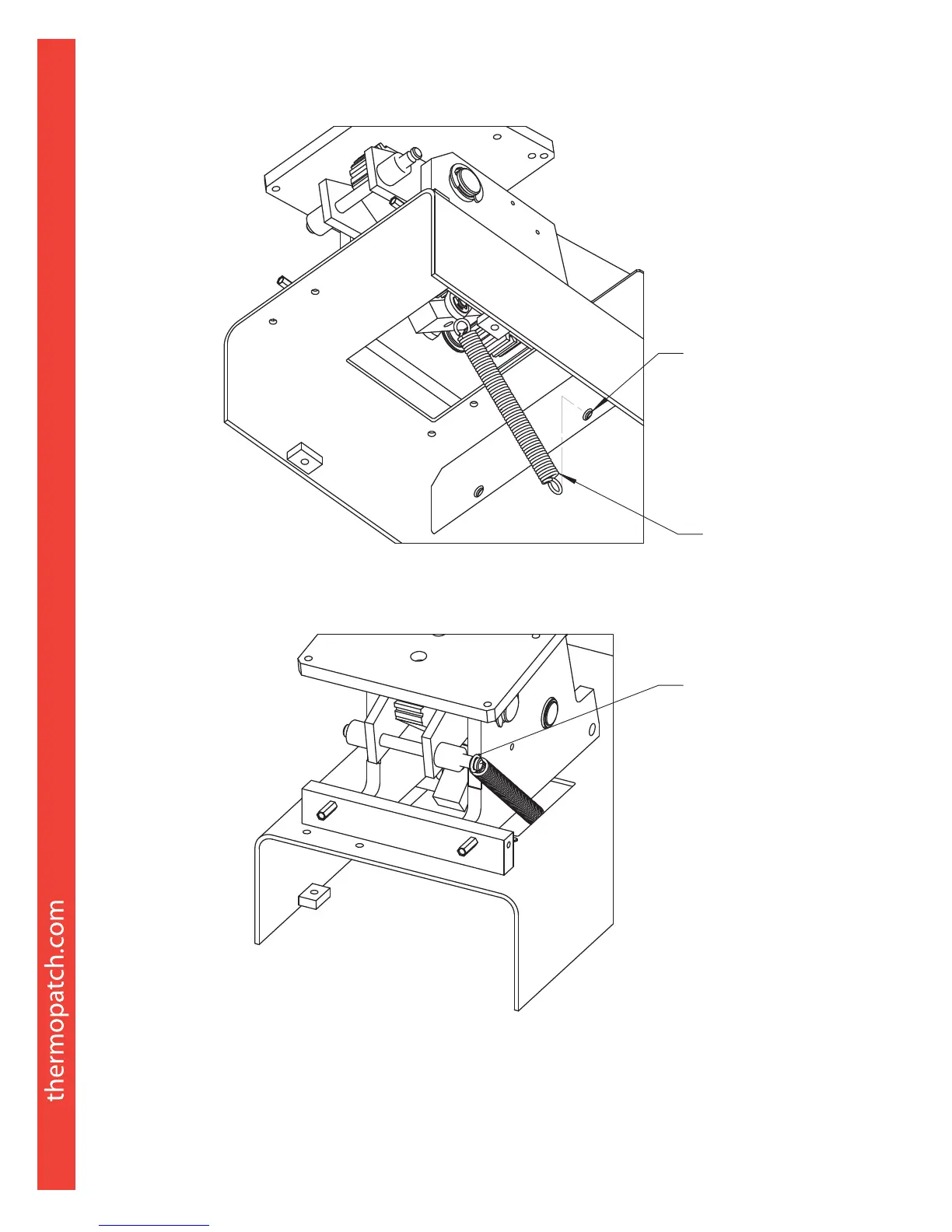 thermopatch.com