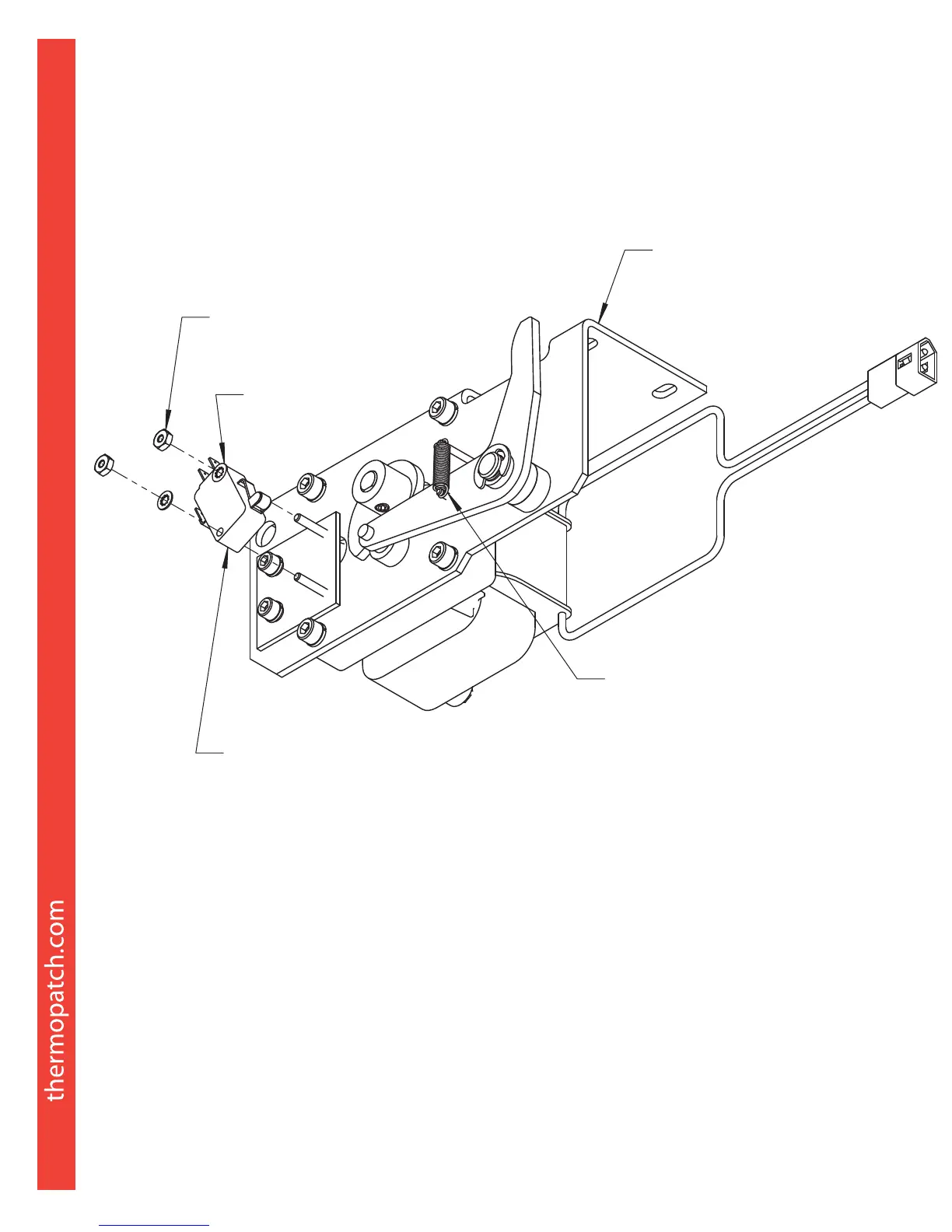 thermopatch.com