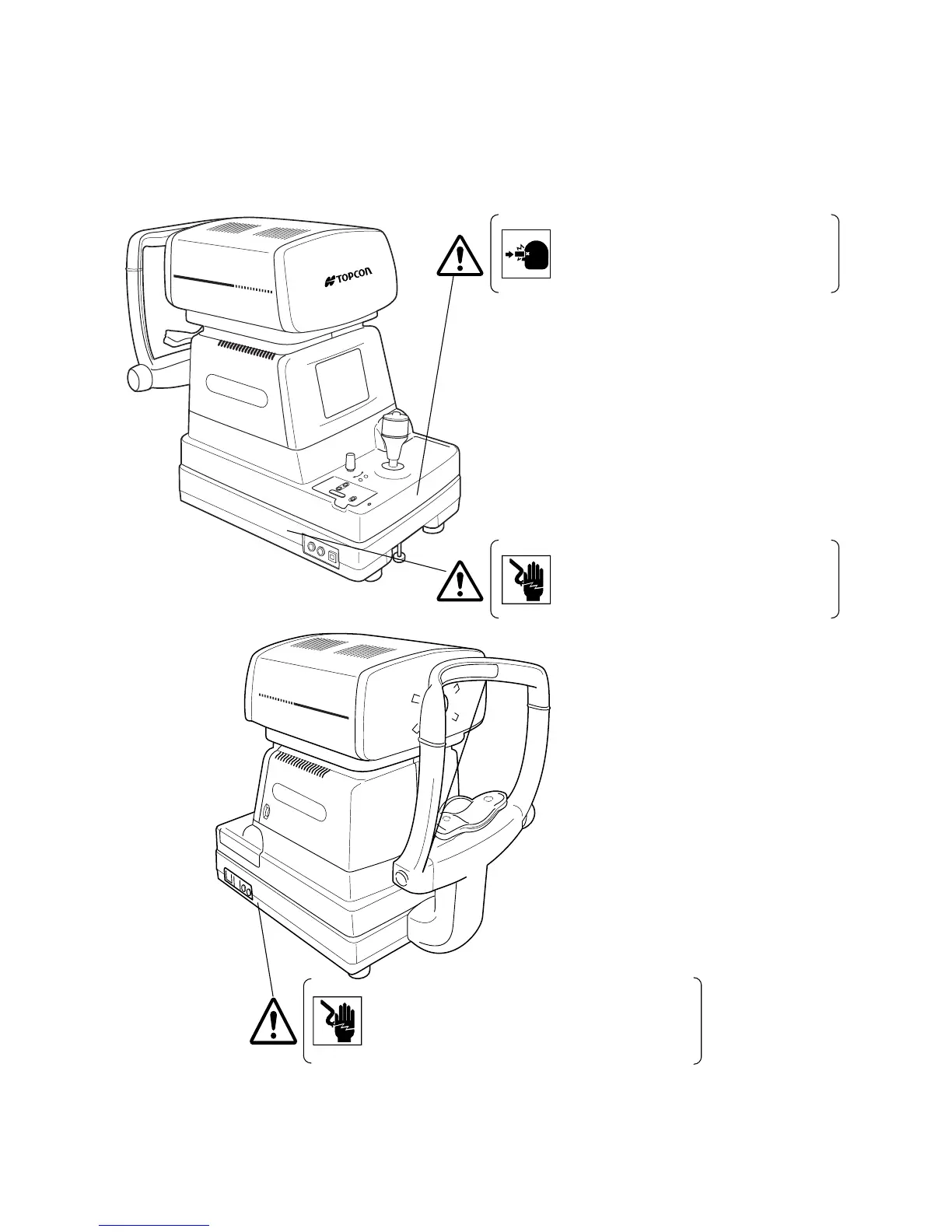 TOPCON