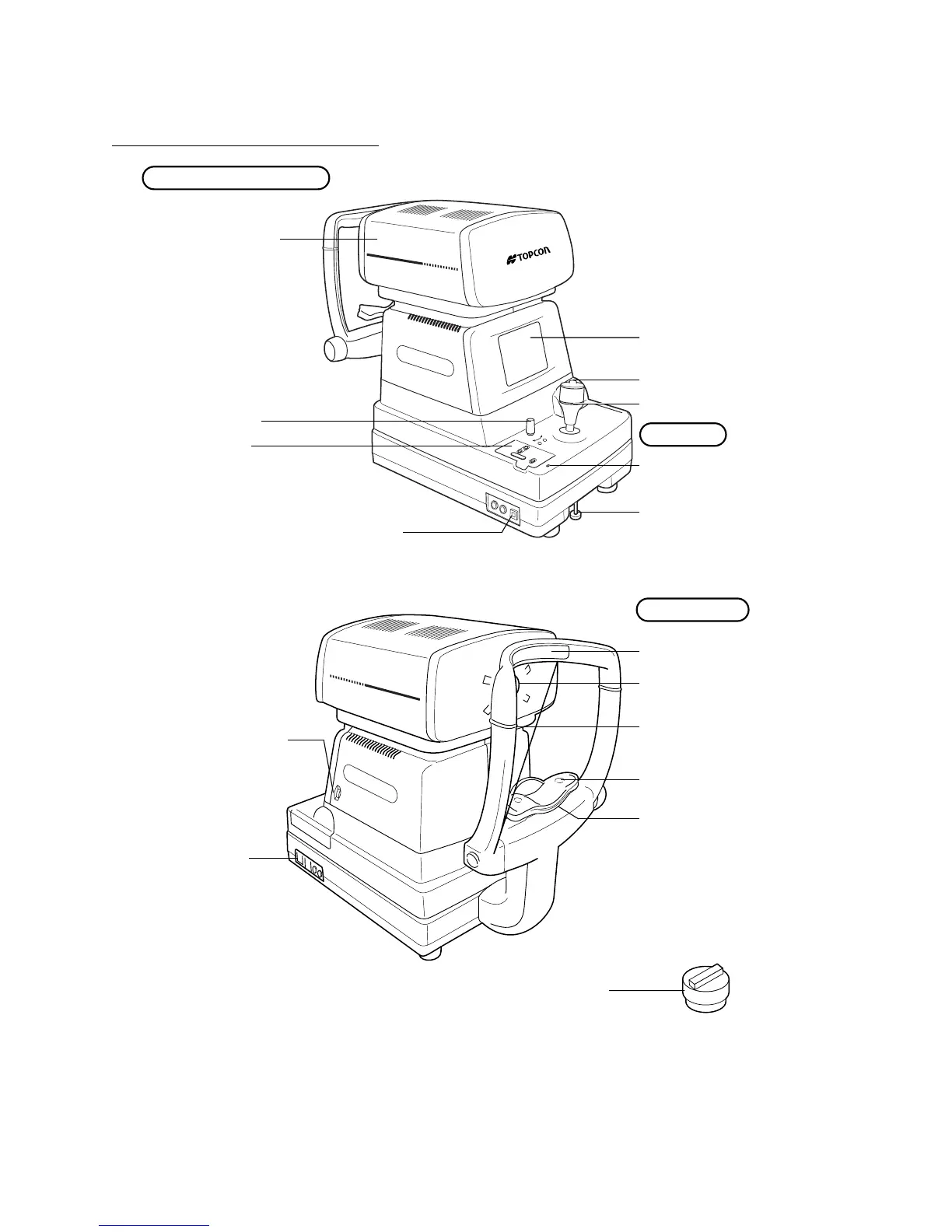 TOPCON