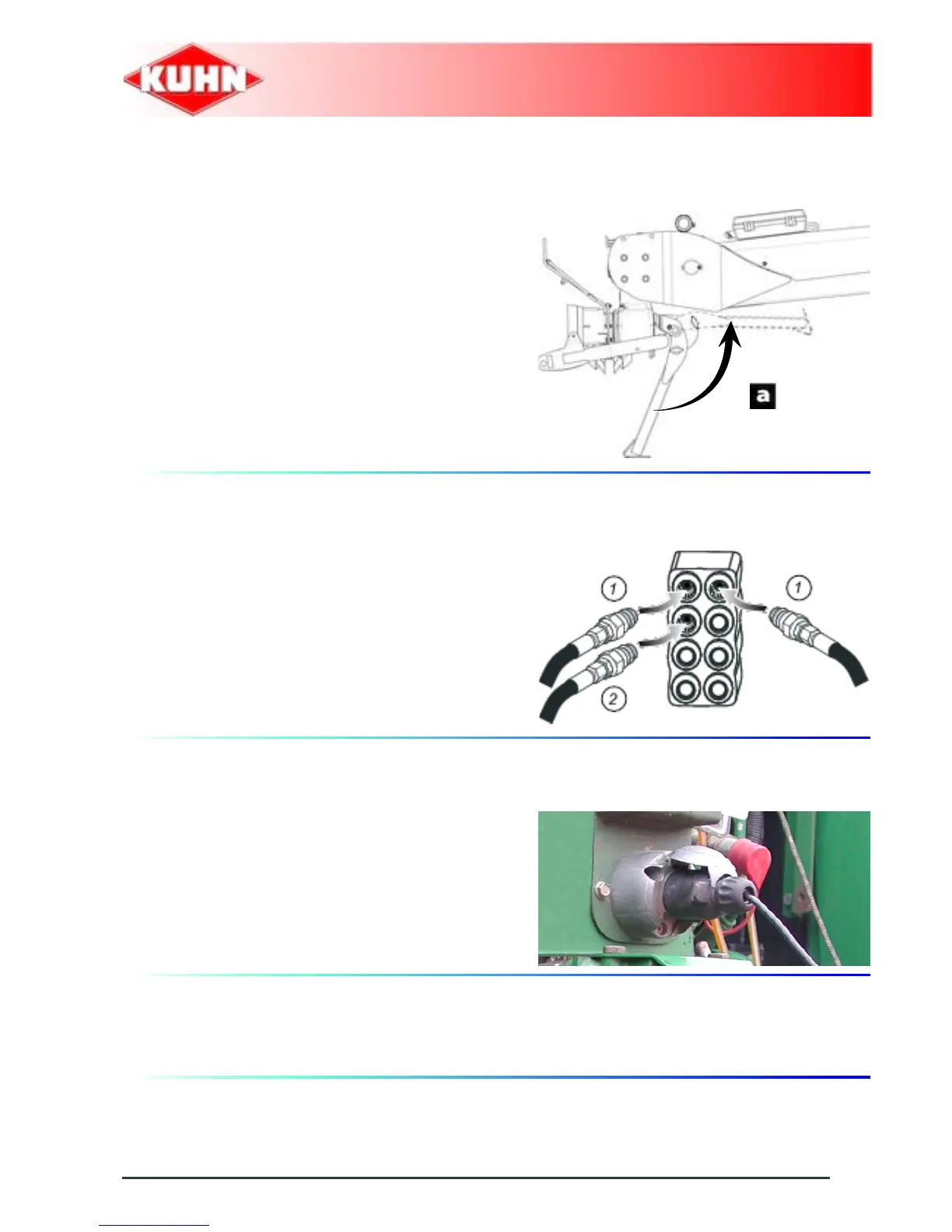 KUHN

a

1

1

2