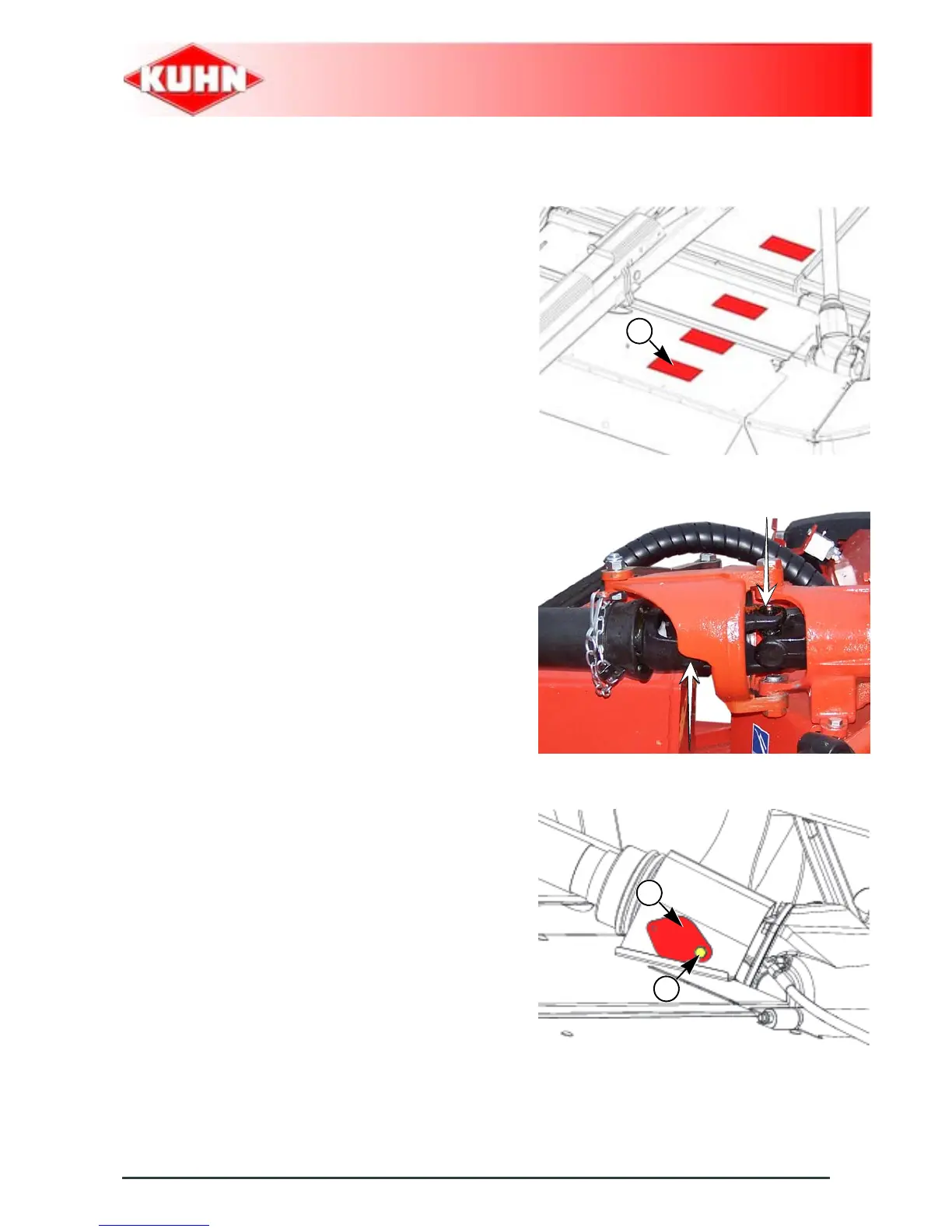 KUHN