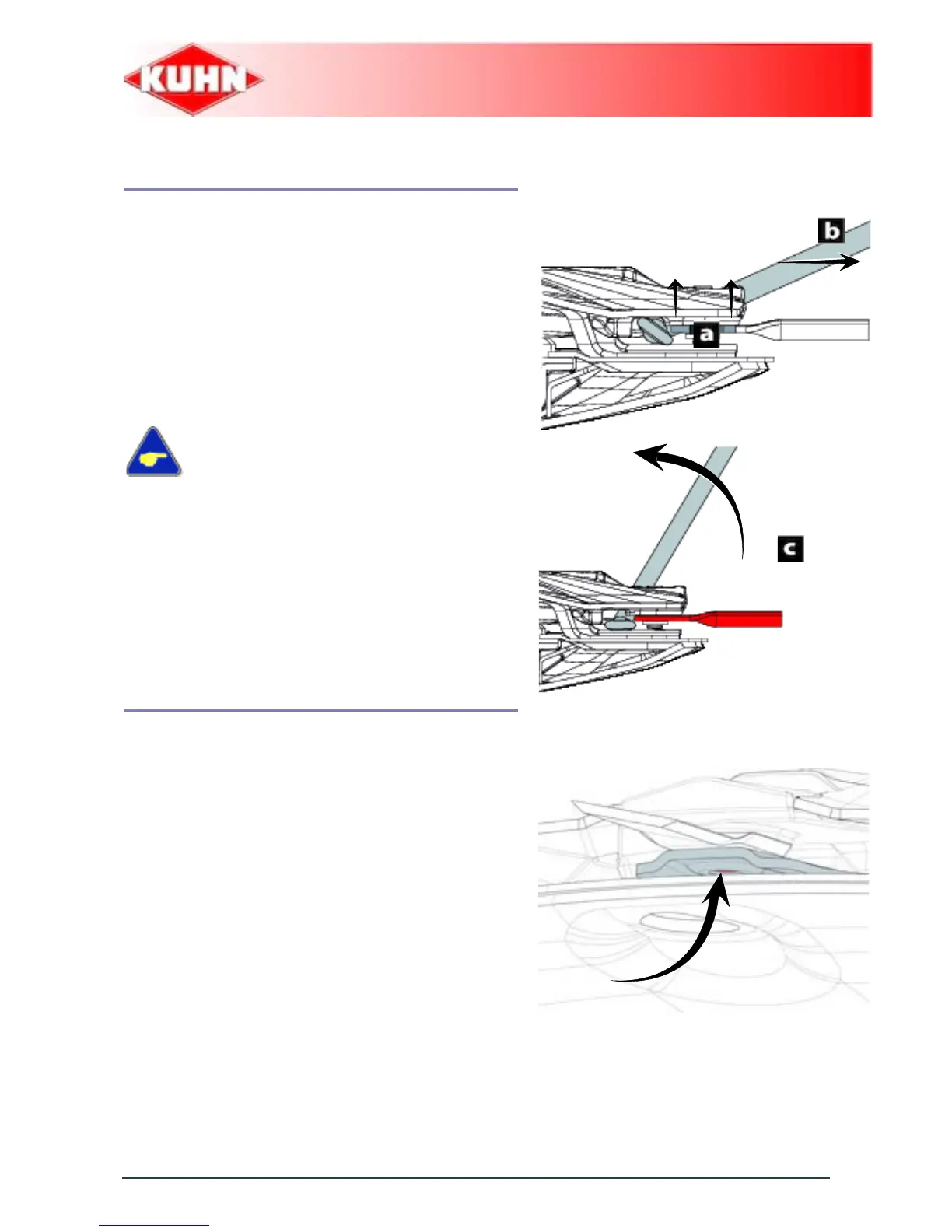 KUHN

b

a

c