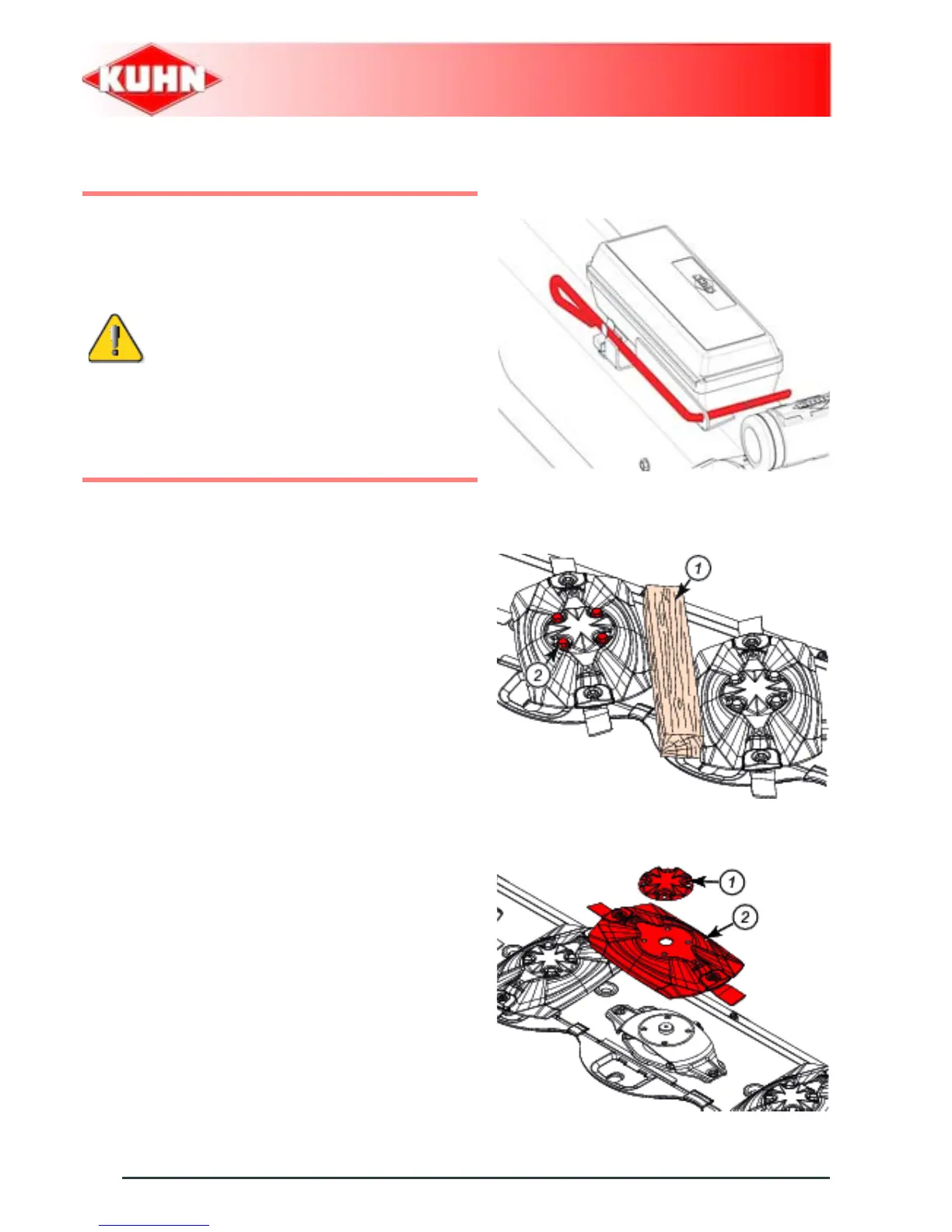 KUHN

1

2

1

2