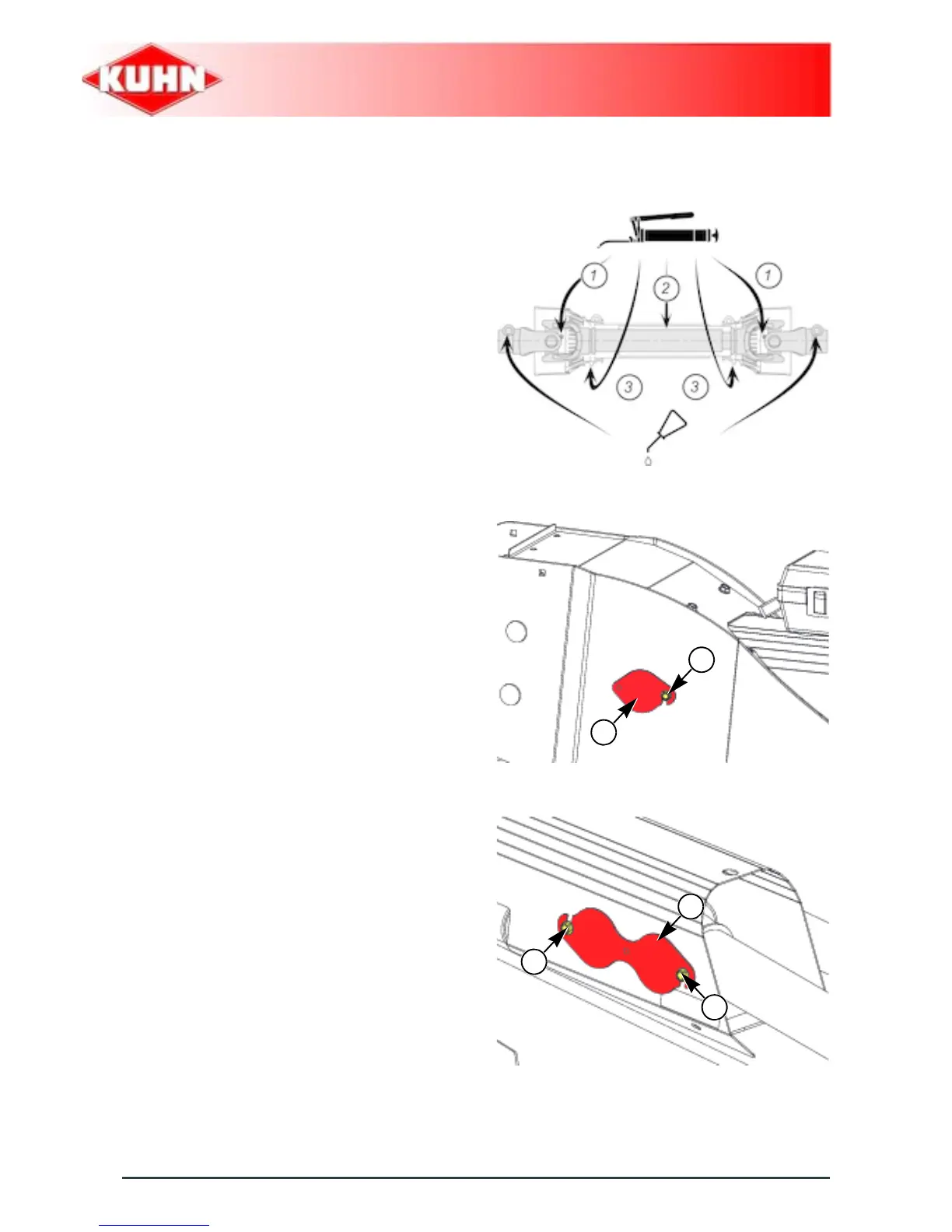 KUHN

1
2
1
3
3