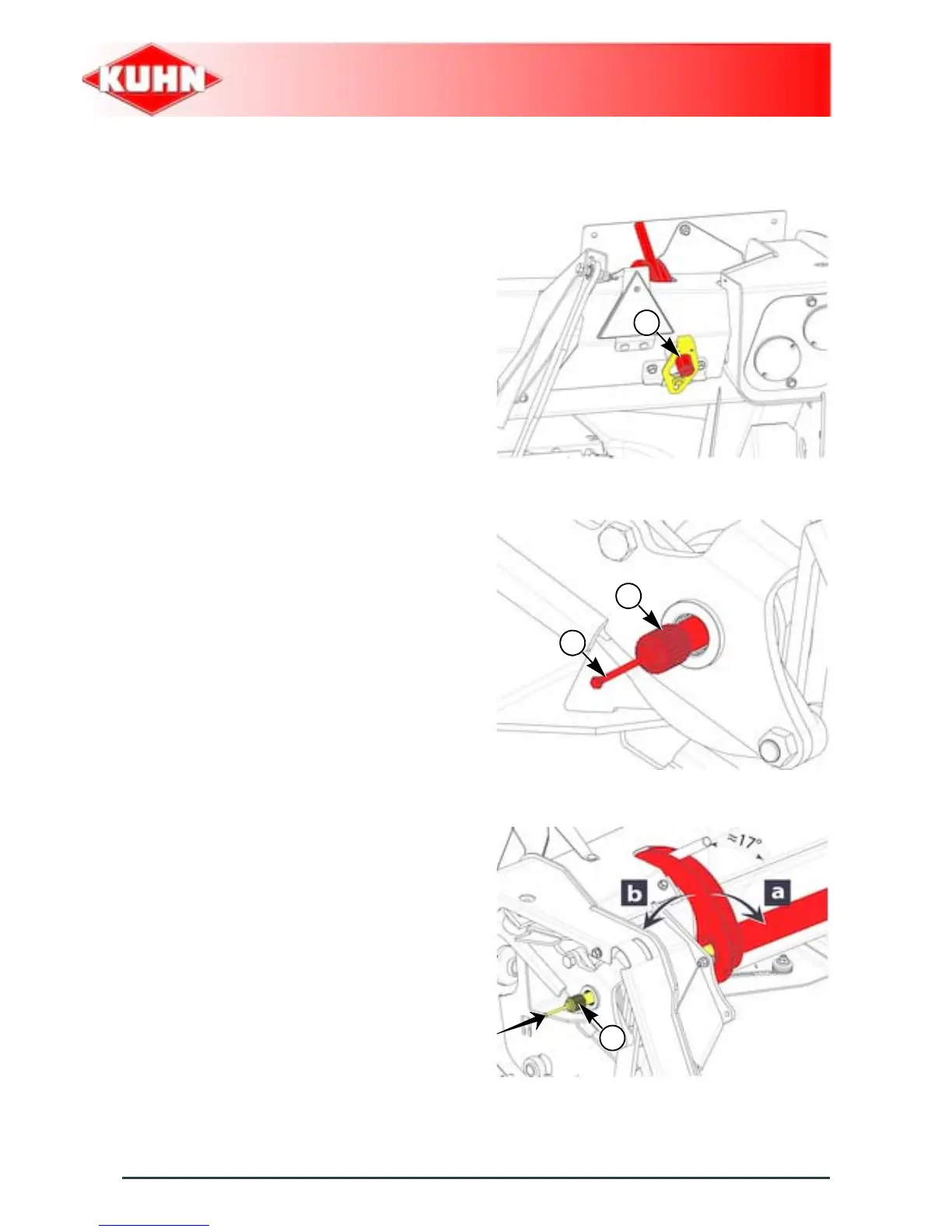 KUHN

≈17°

b

a