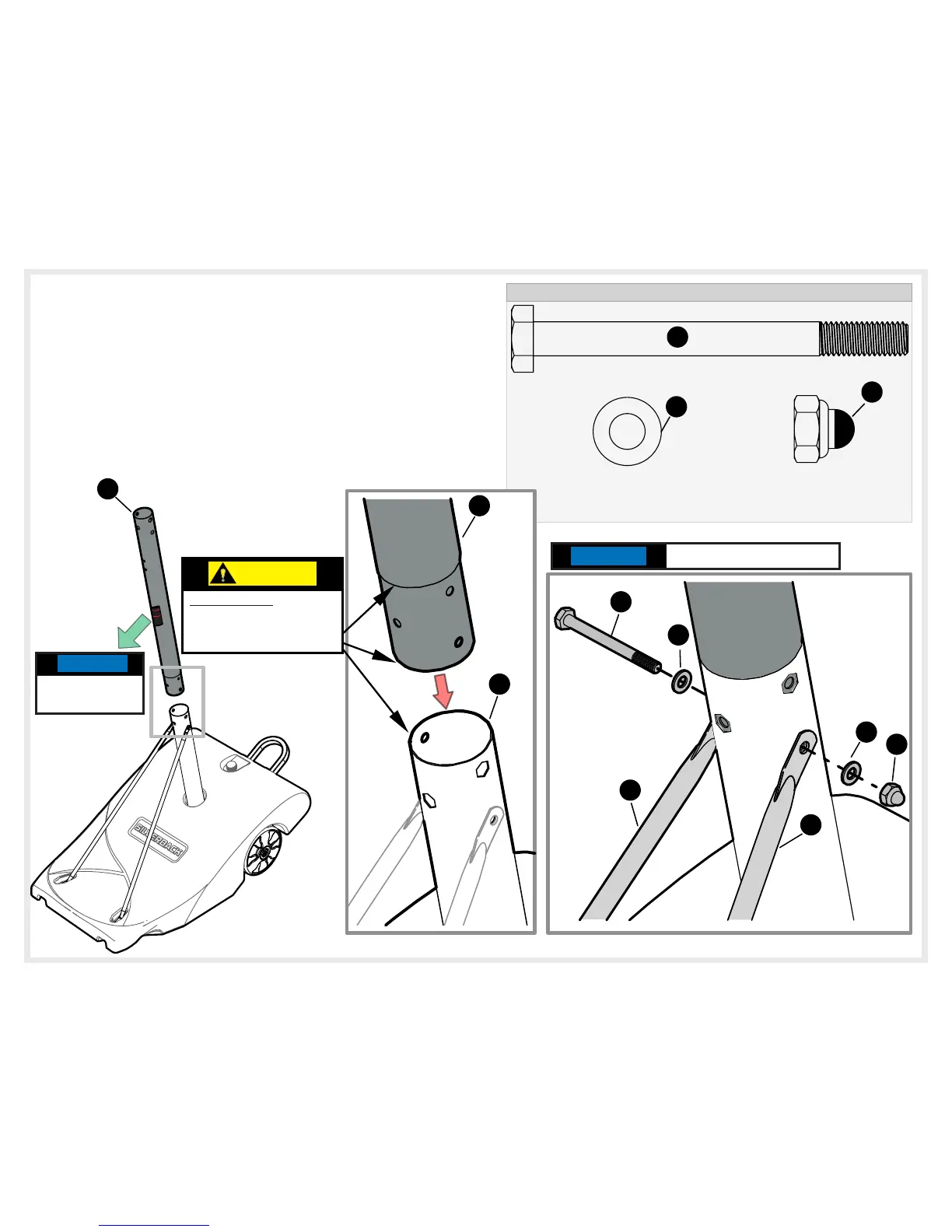 SILVERBACK