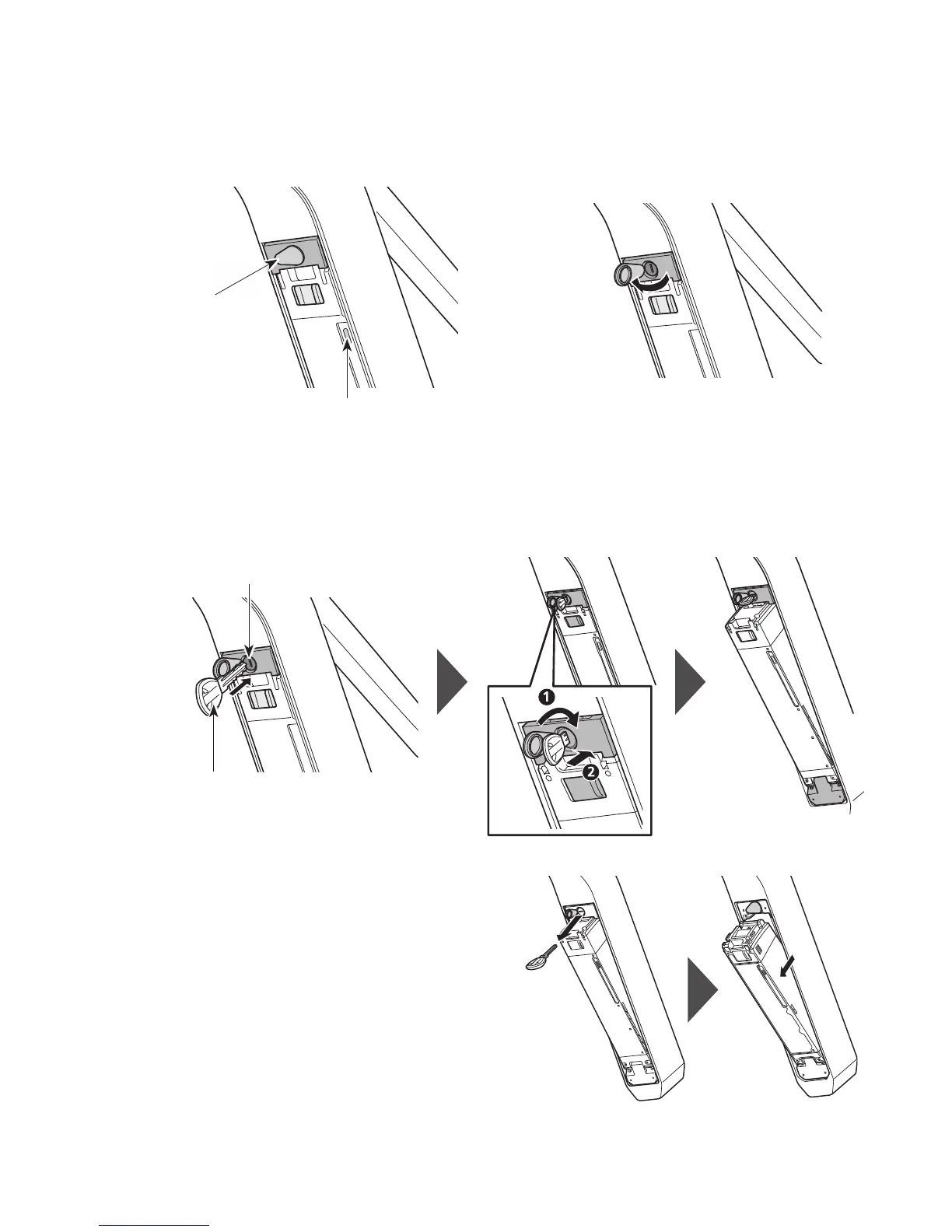 1

2