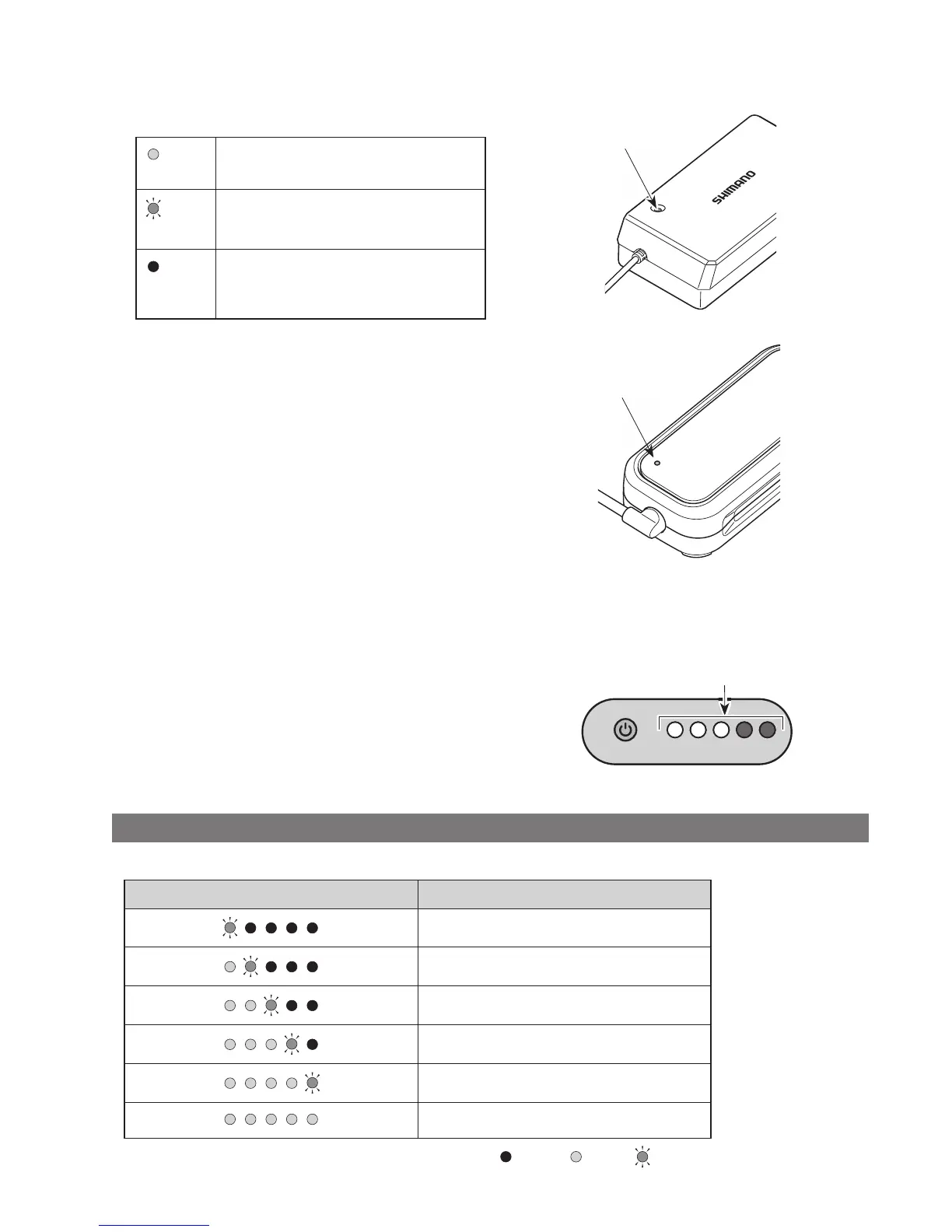 SHIMANO