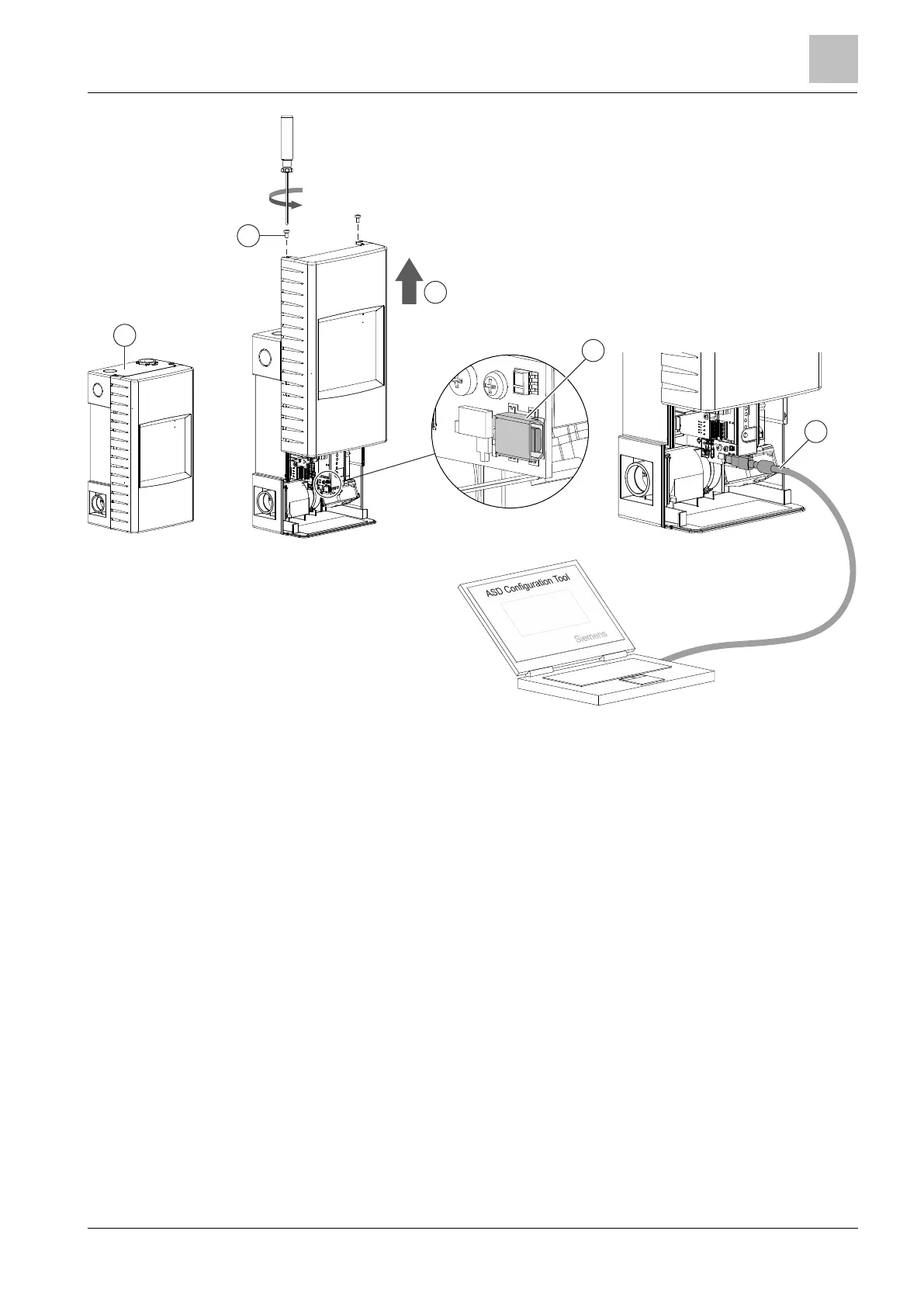 ASD Configuration Tool

Siemens