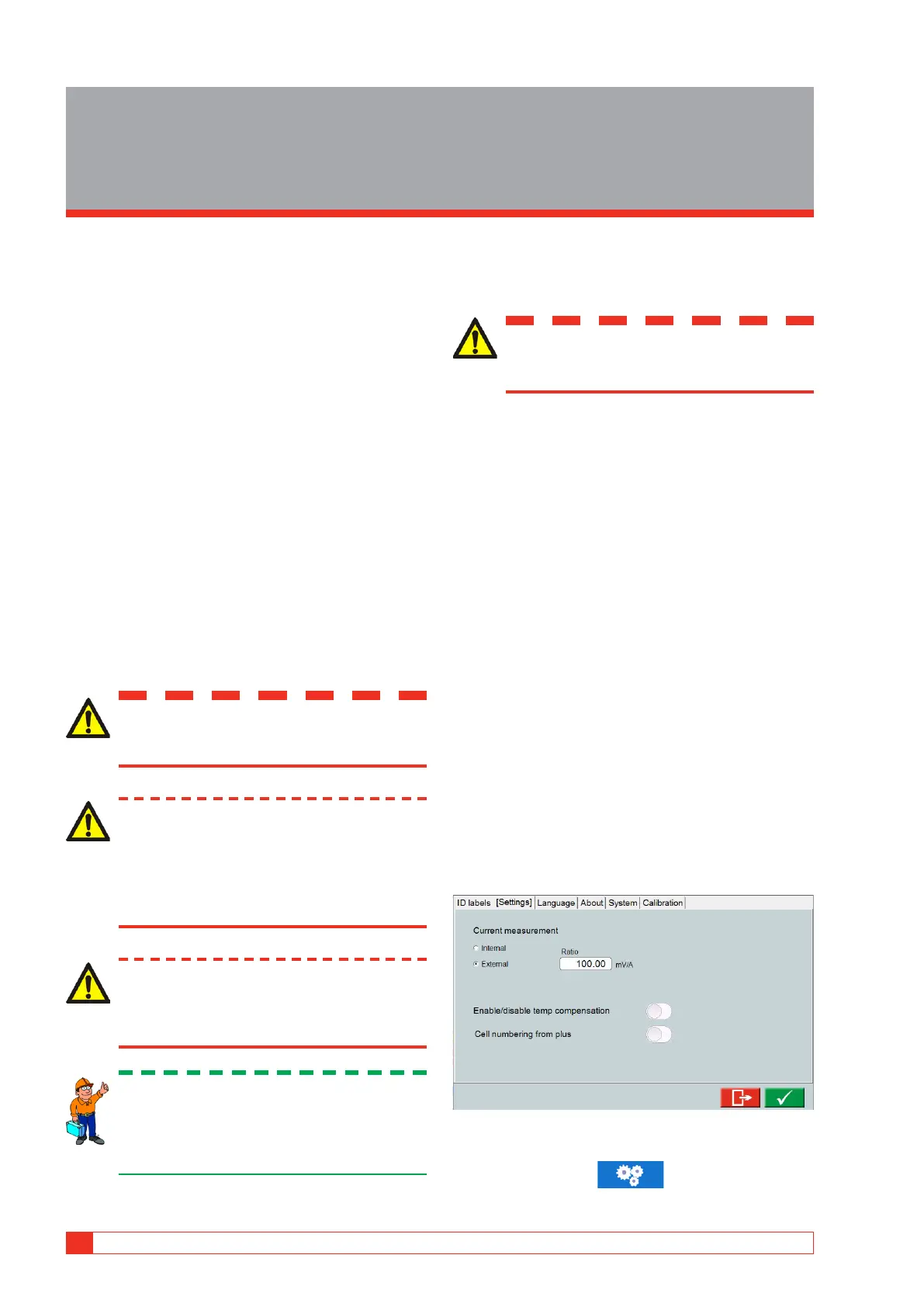 ID labels [Settings] Language About System Calibration

Current measurement

Internal

External

Ratio

100.00 mV/A

Enable/disable temp compensation

Cell numbering from plus