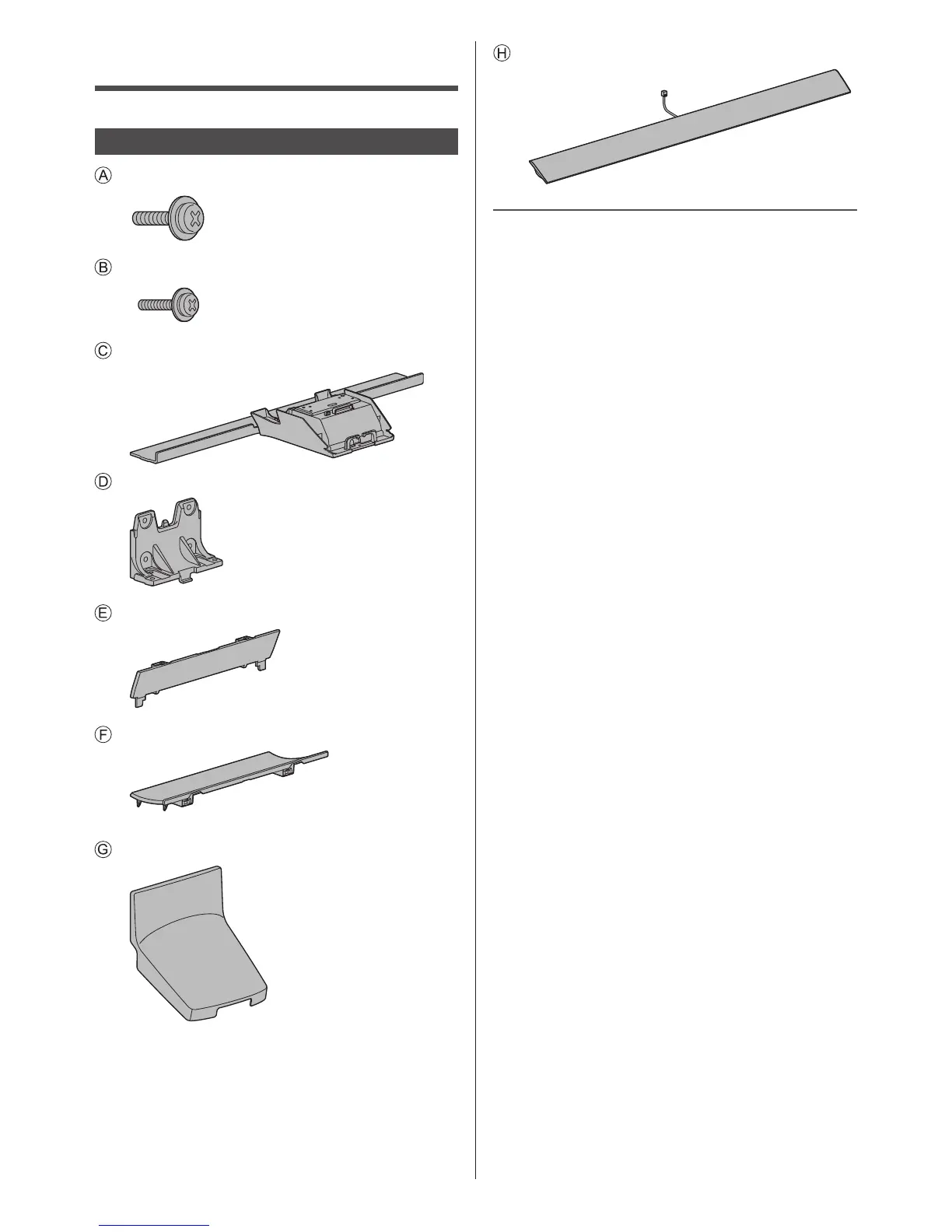 Ⓐ

Ⓑ

Ⓒ

Ⓓ

Ⓔ

Ⓕ

Ⓖ

Ⓗ