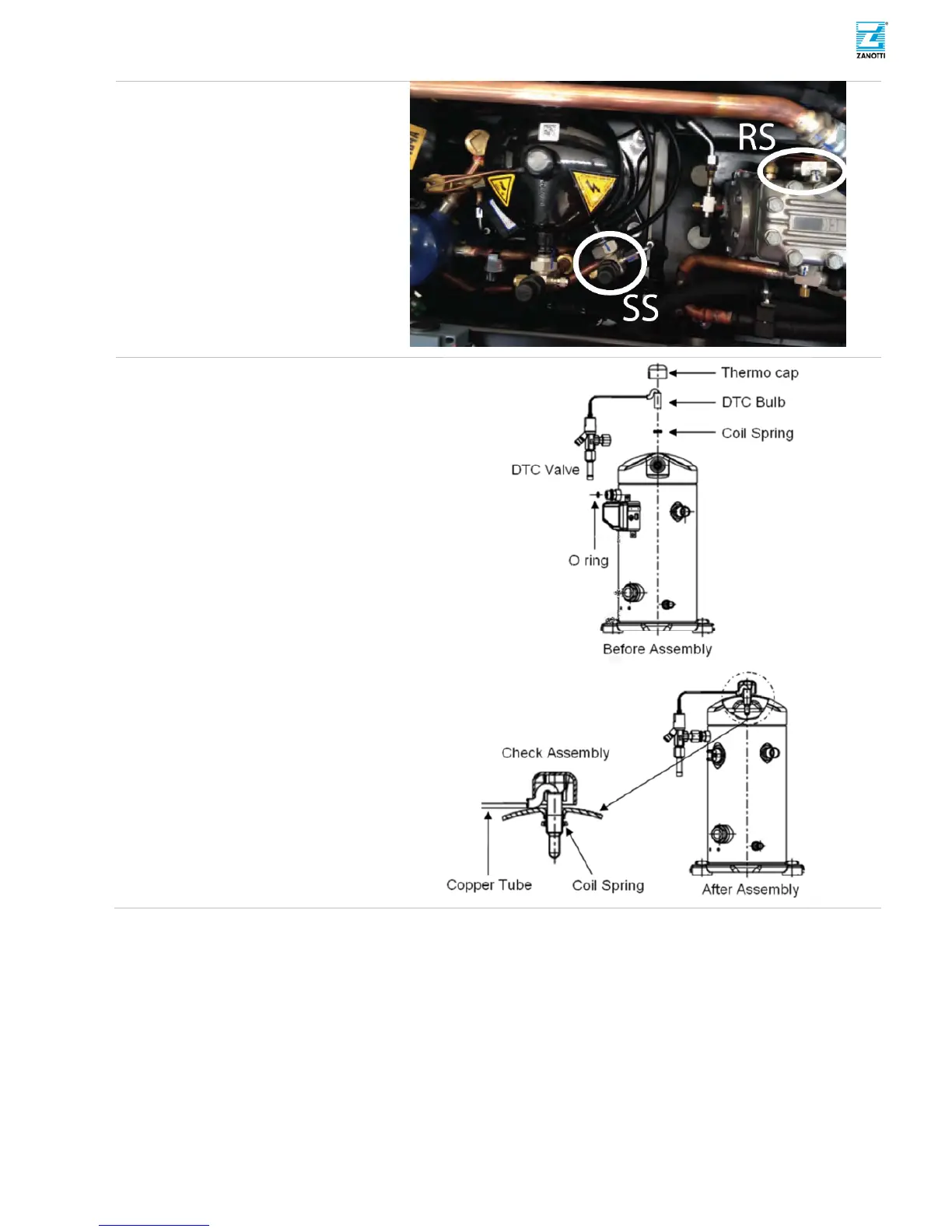 ZANOTTI

RS

SS

Thermo cap
DTC Bulb
Coil Spring
DTC Valve
O ring
Before Assembly

Check Assembly
Copper Tube
Coil Spring
After Assembly