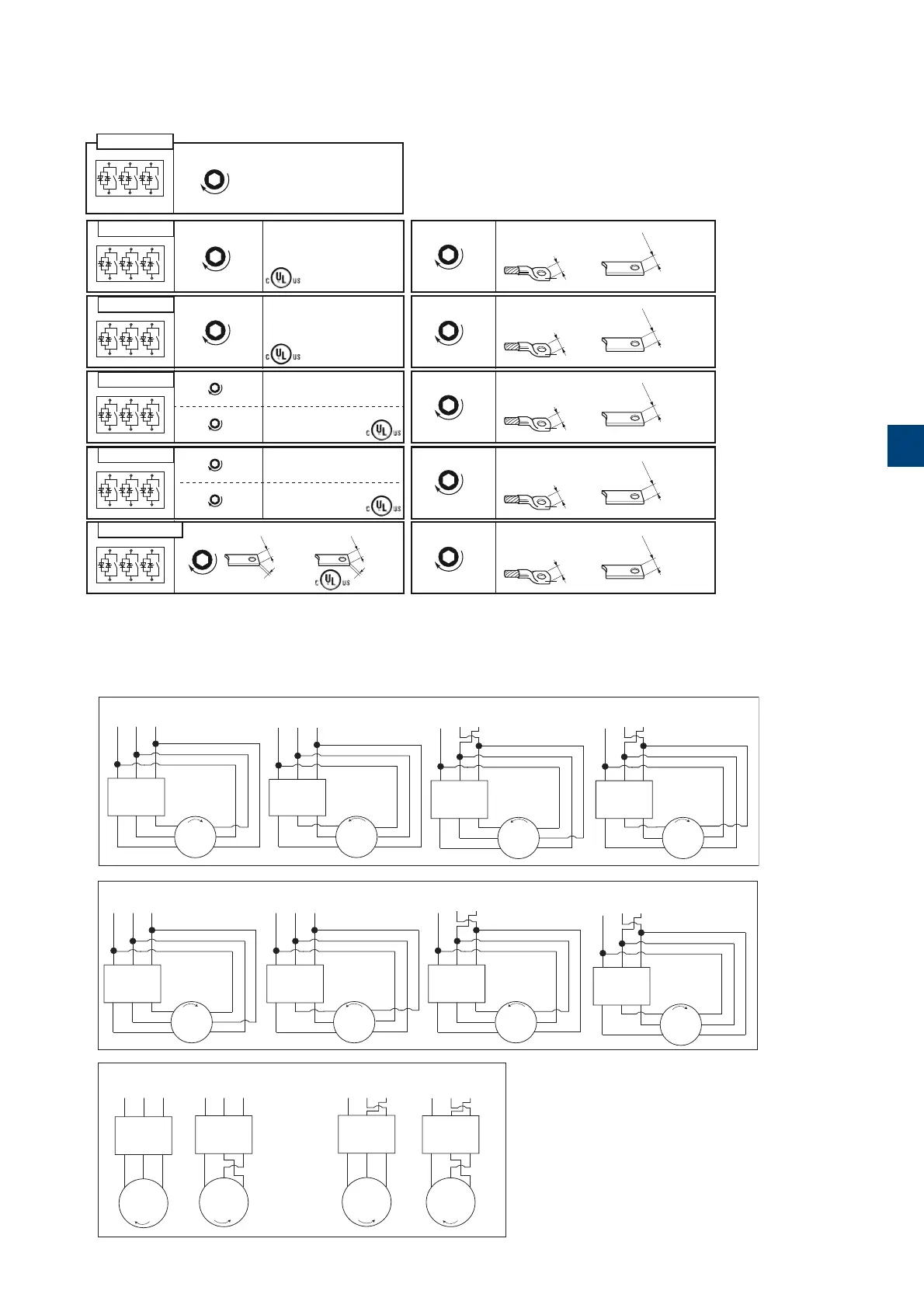 c UL us

c UL us

c UL us

c UL us

c UL us