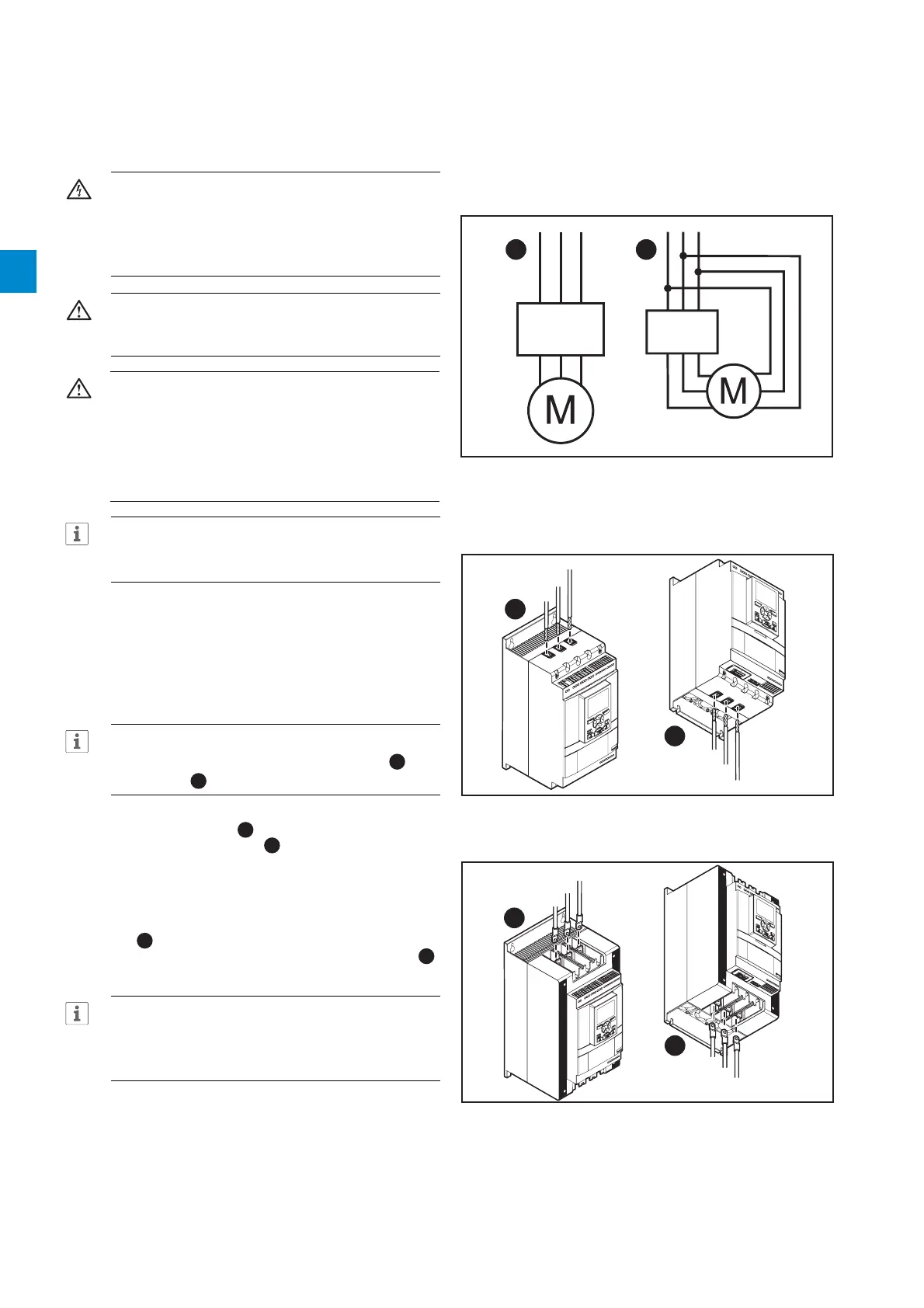 M

M