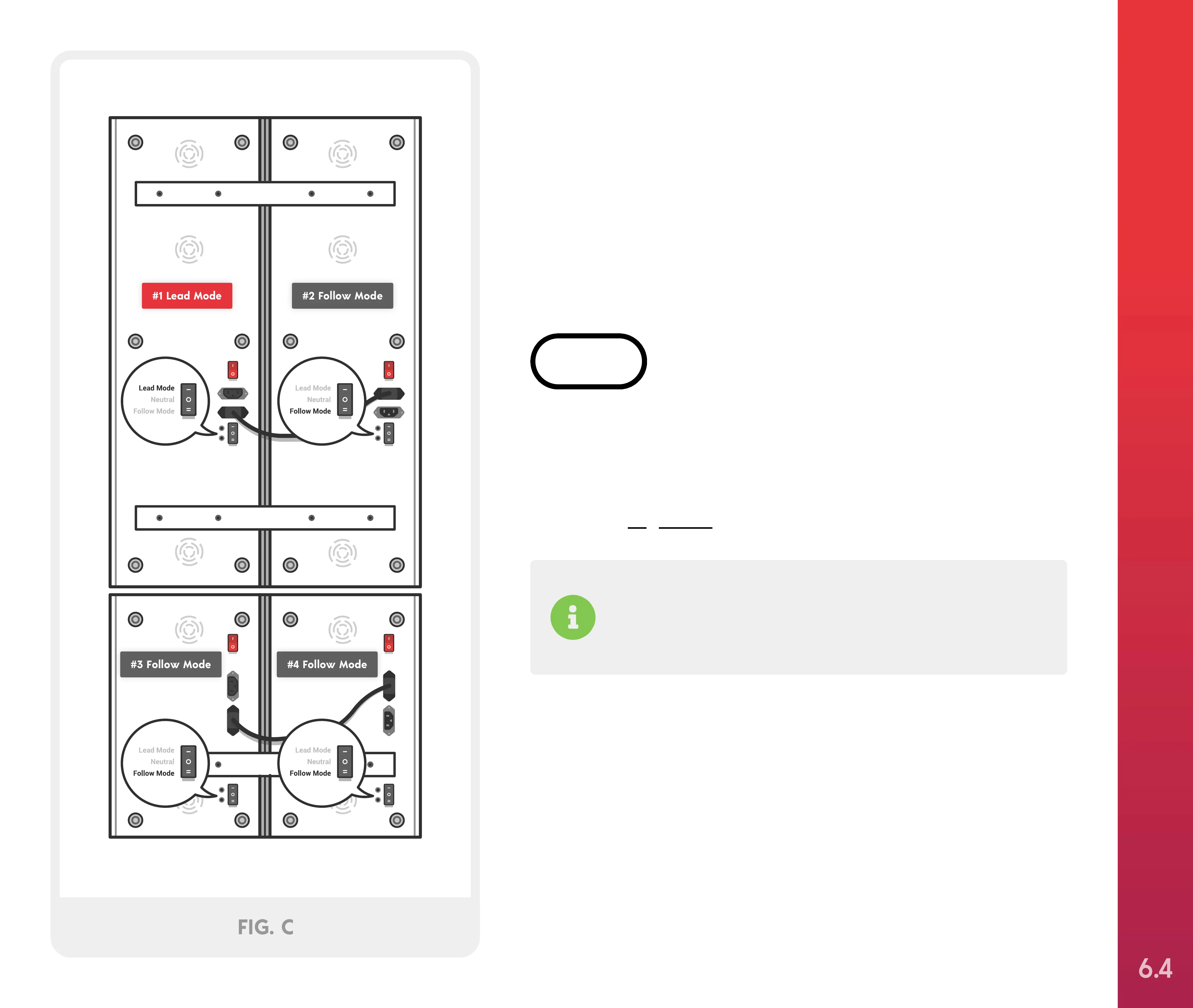 #1 Lead Mode

#2 Follow Mode

Lead Mode
Neutral
Follow Mode

Lead Mode
Neutral
Follow Mode

#3 Follow Mode

#4 Follow Mode

Lead Mode
Neutral
Follow Mode

Lead Mode
Neutral
Follow Mode

FIG. C

6.4