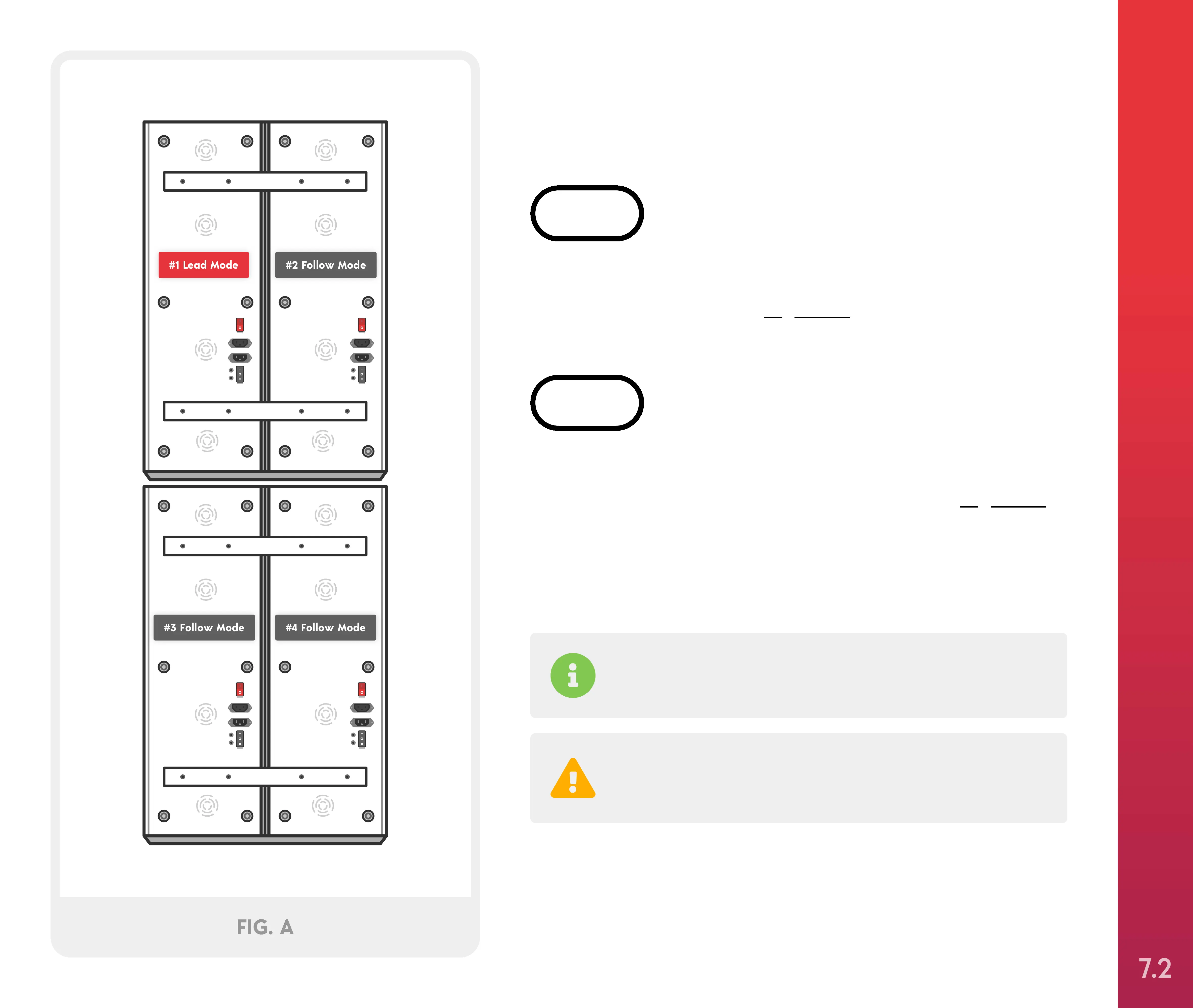 #1 Lead Mode

#2 Follow Mode

#3 Follow Mode

#4 Follow Mode

FIG. A

7.2