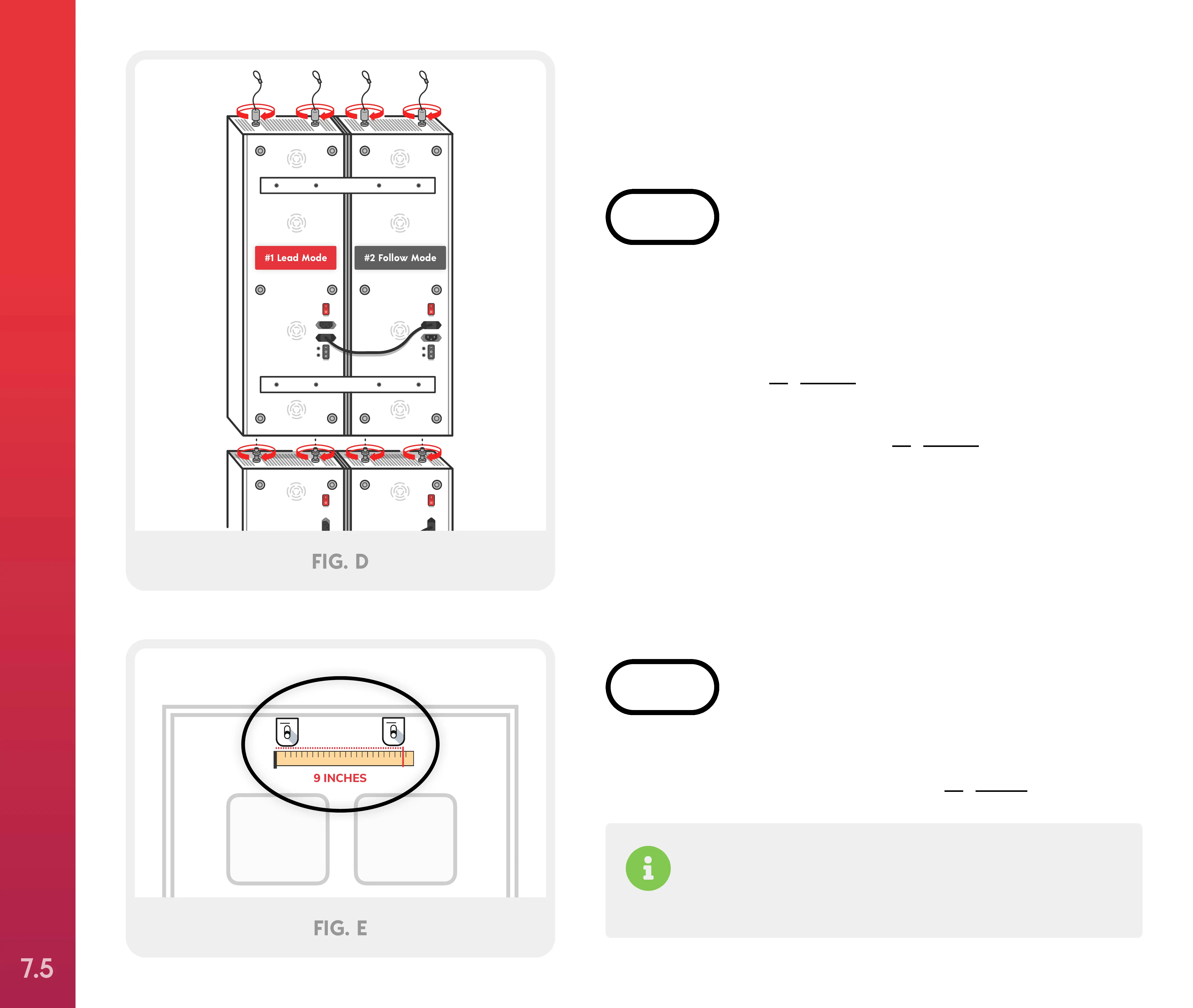 #1 Lead Mode

#2 Follow Mode

FIG. D

9 INCHES

FIG. E

7.5